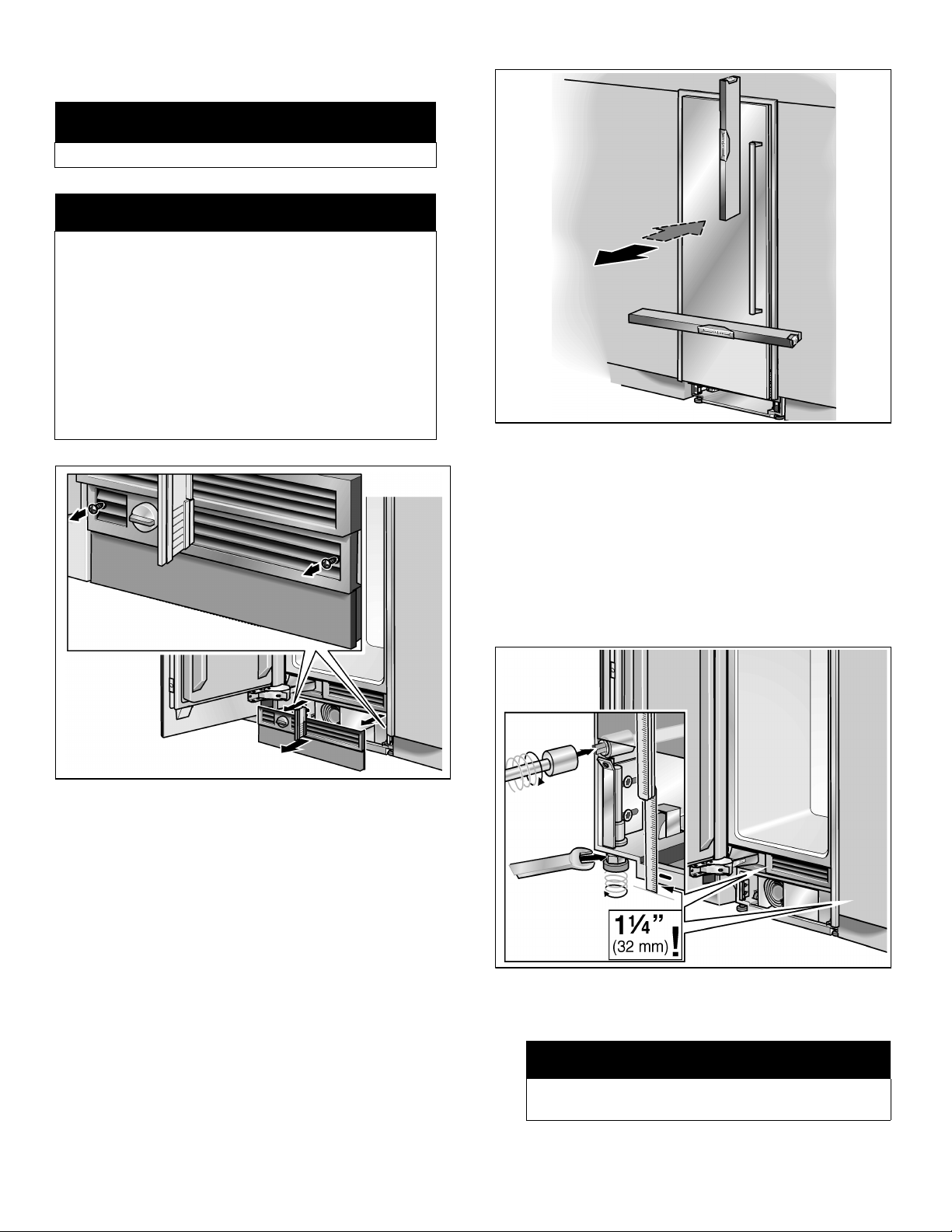 $1\frac{1}{4}$"
(32 mm)
!