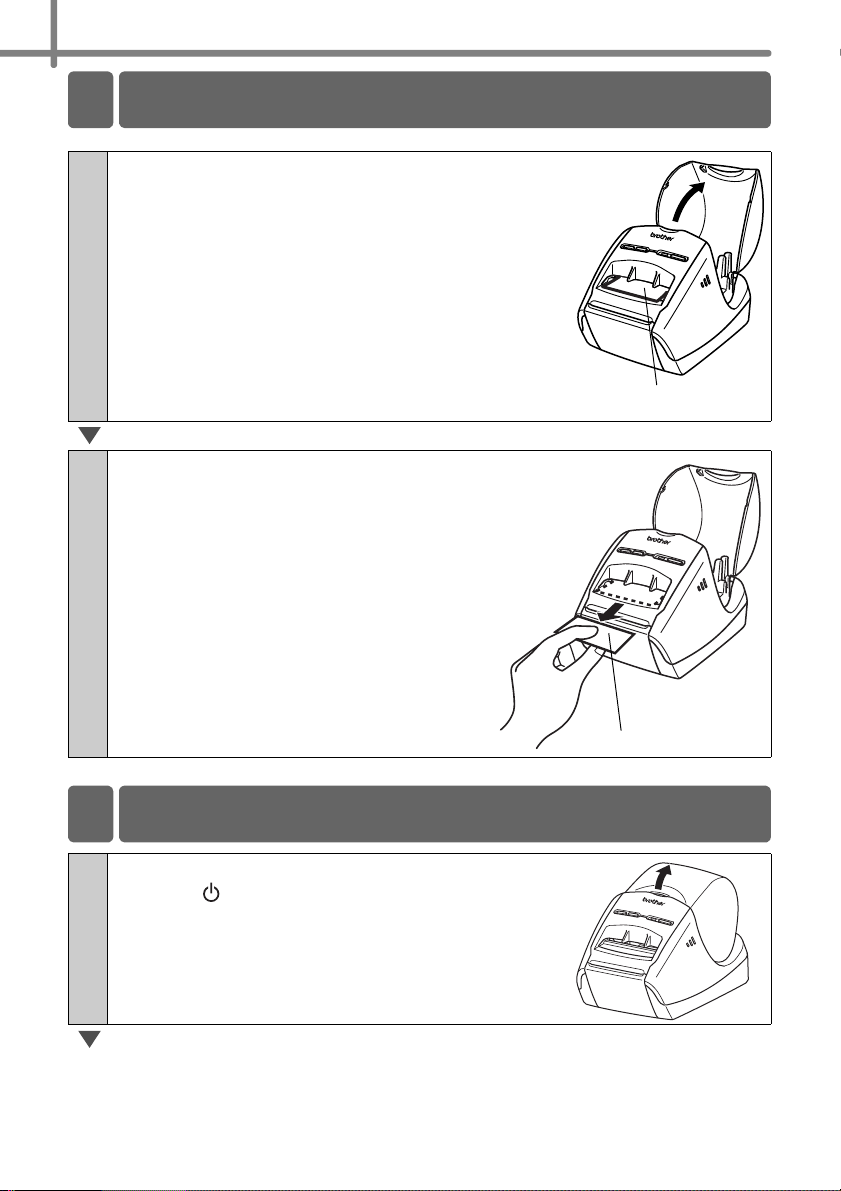 brother

brother

brother