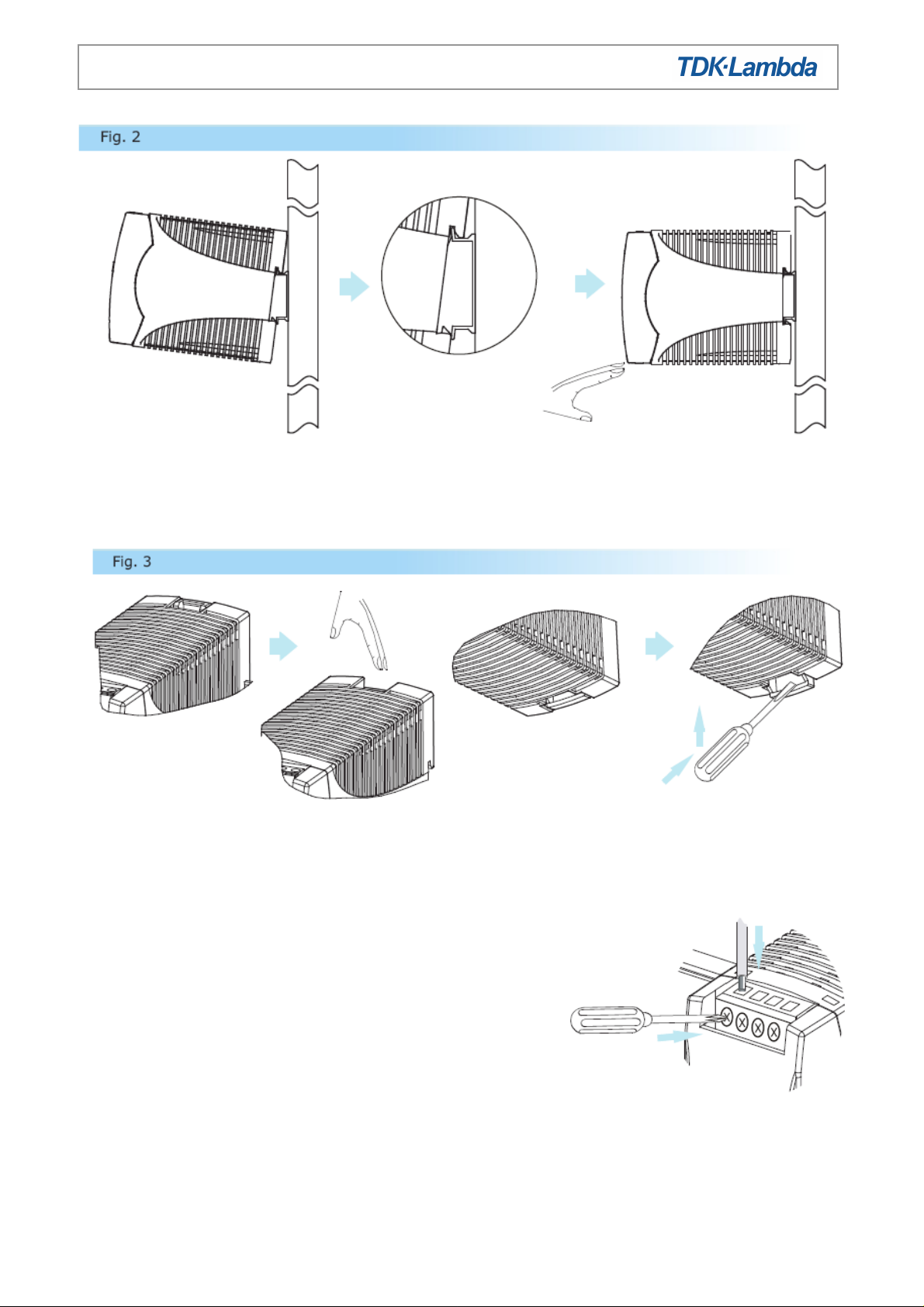 TDK·Lambda

Fig. 2

Fig. 3