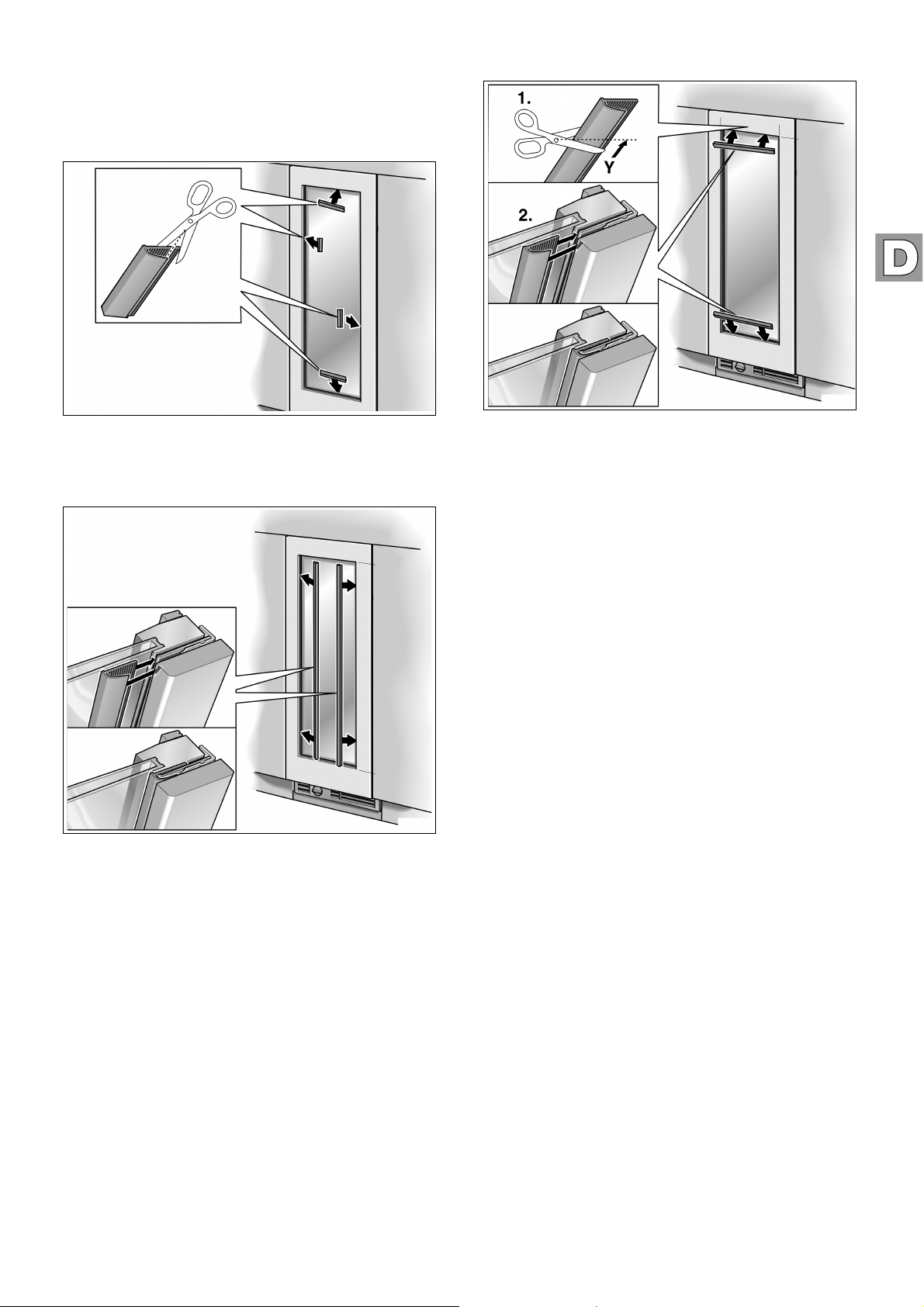 1.

Y

2.

D