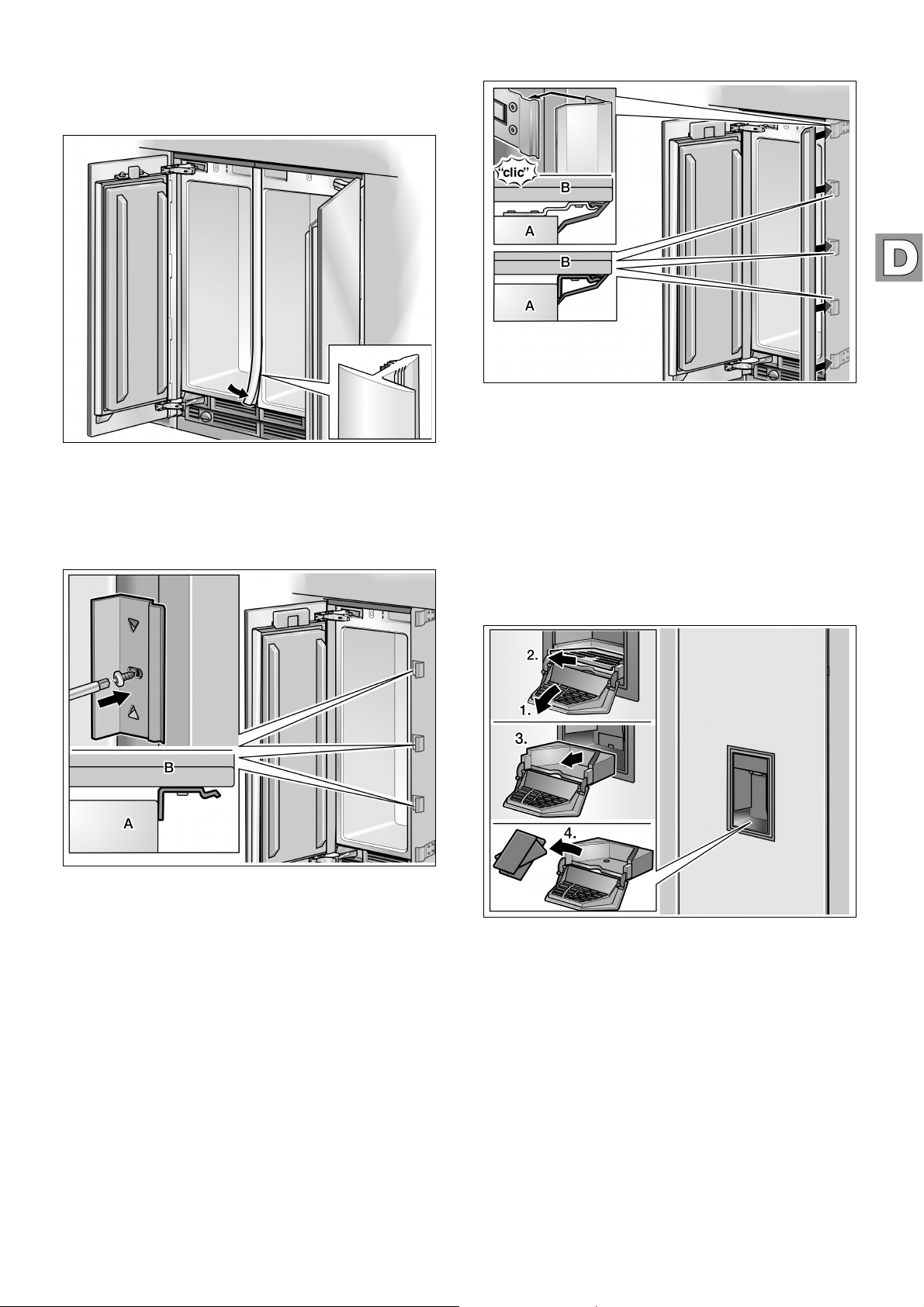 B

A

"clic"

B

A

B

A

D

2.

1.

3.

4.