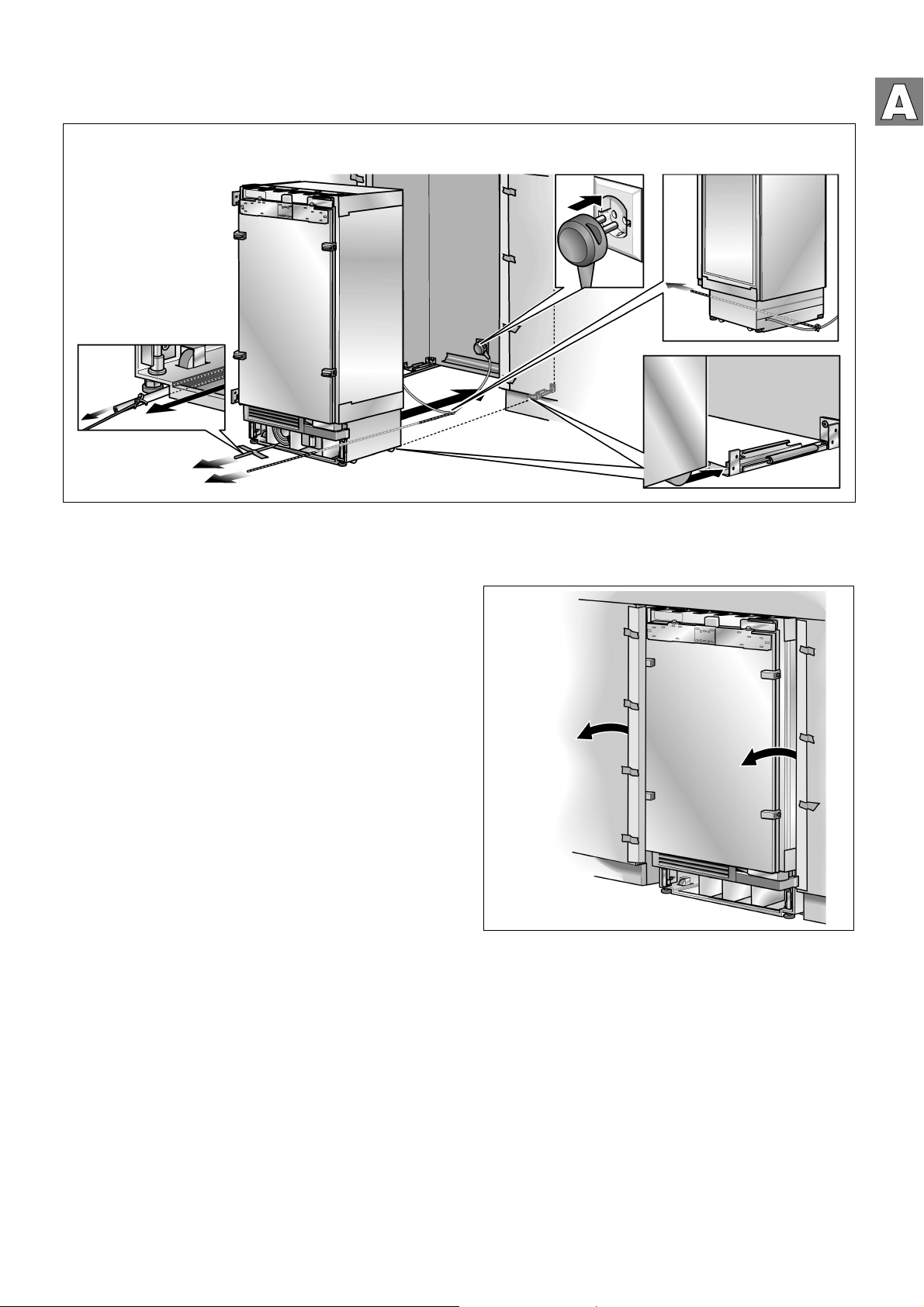 A