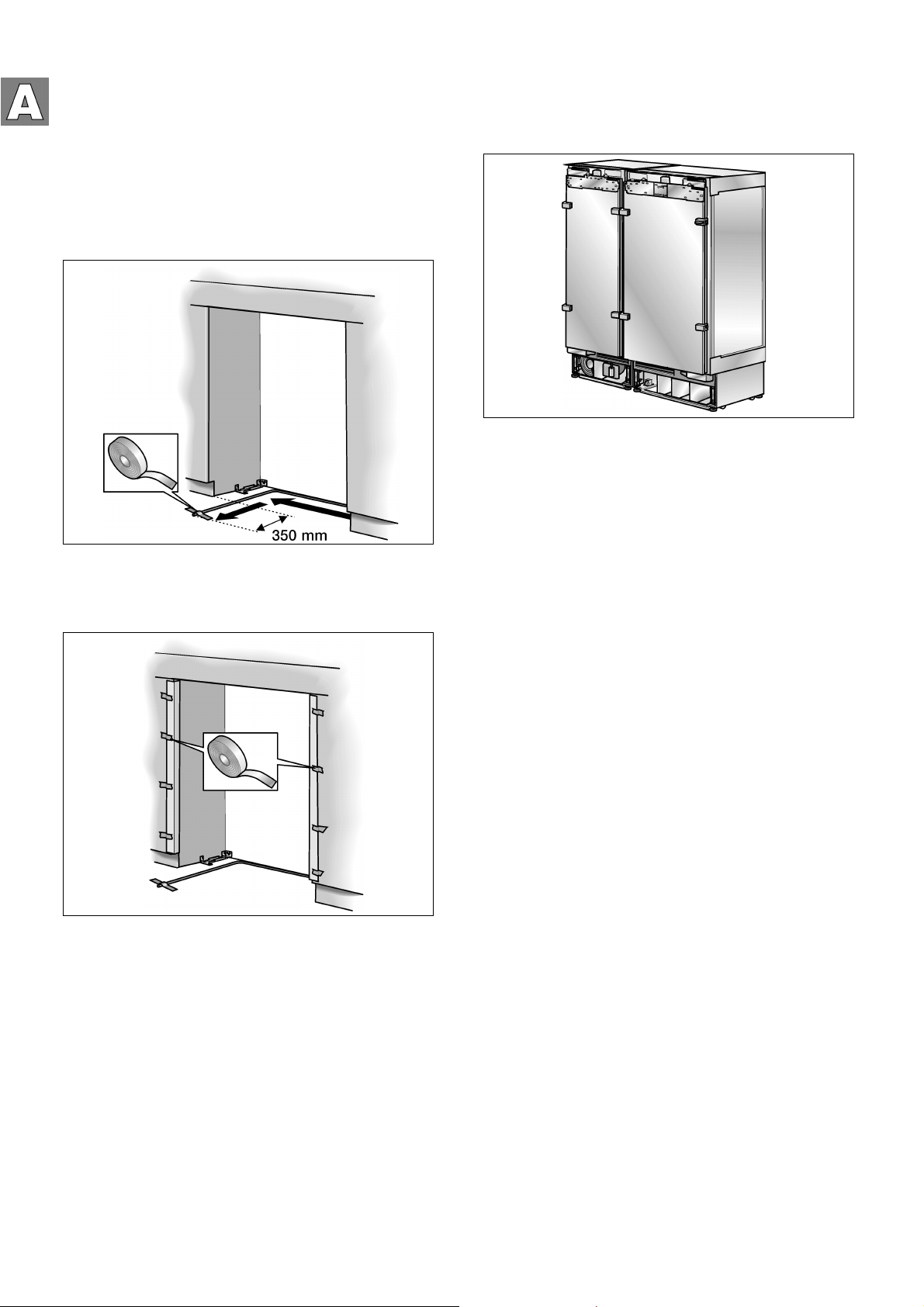 A

350 mm