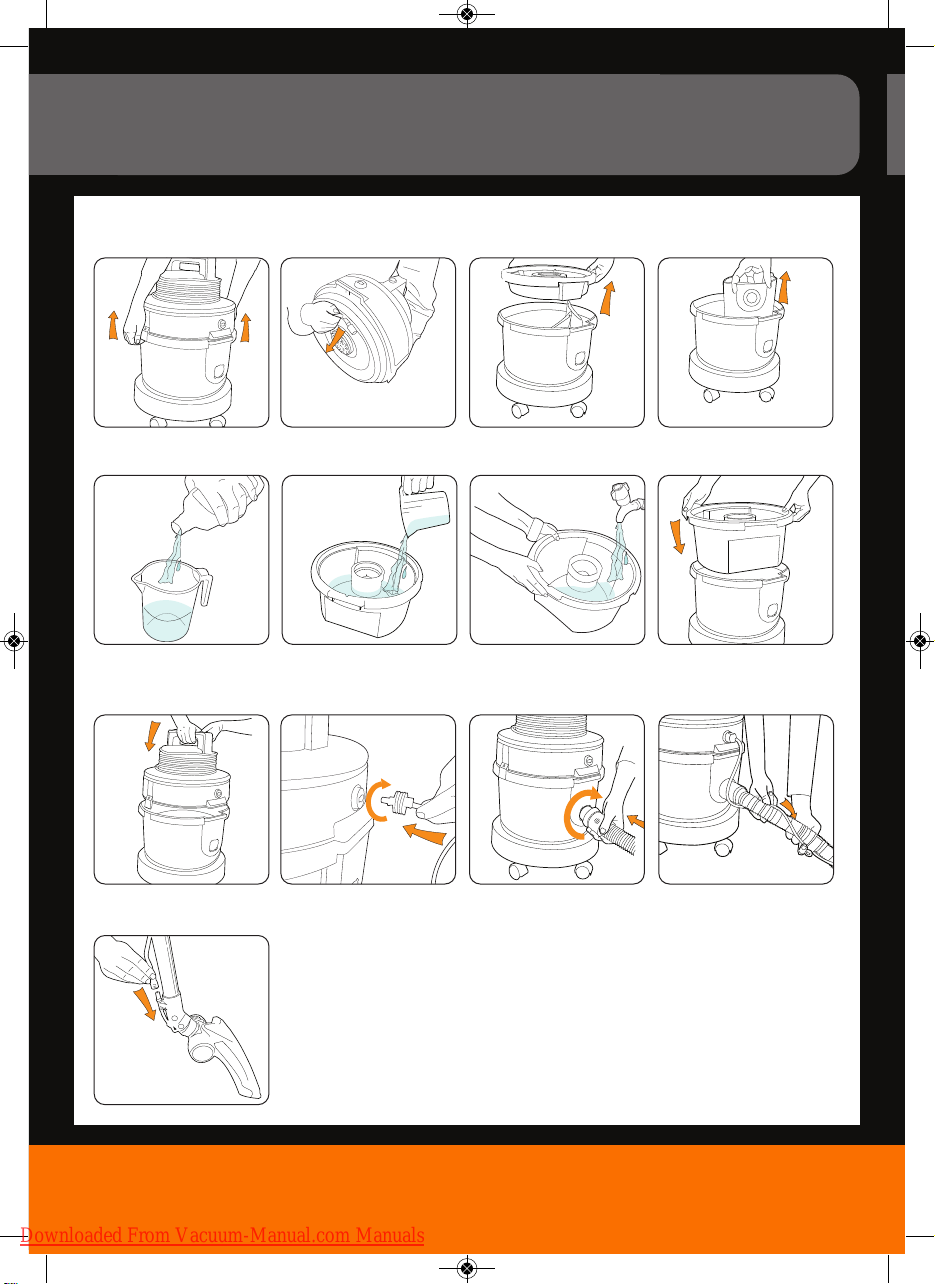 Downloaded From Vacuum-Manual.com Manuals