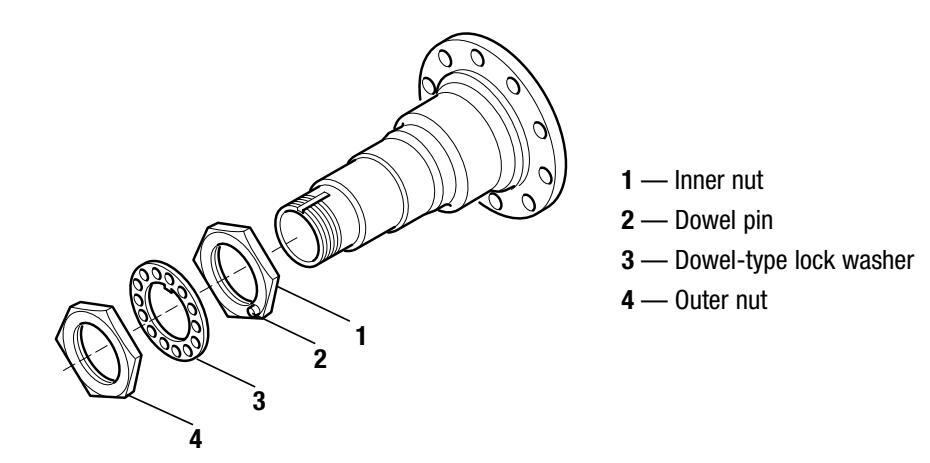 1
2
3
4

1 — Inner nut
2 — Dowel pin
3 — Dowel-type lock washer
4 — Outer nut