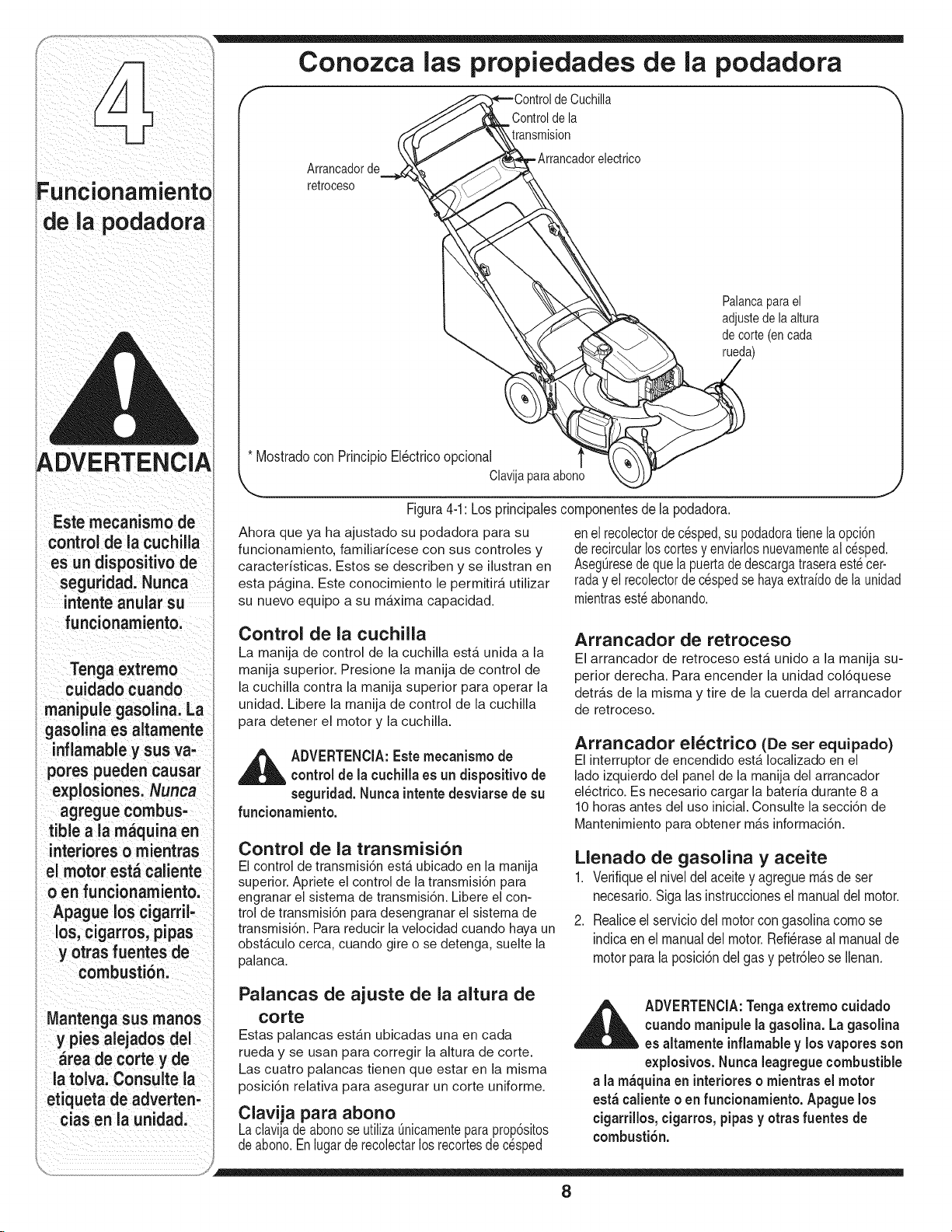 4

Funcionamiento de la podadora

ADVERTENCIA

Este mecanismo de control de la cuchilla es un dispositivo de seguridad. Nunca intente anular su funcionamiento.

Tenga extremo cuidado cuando manipule gasolina. La gasolina es altamente inflamable y sus vapores pueden causar explosiones. Nunca agregue combustible a la máquina en interiores o mientras el motor está caliente o en funcionamiento. Apague los cigarrillos, cigarros, pipas y otras fuentes de combustión.

Mantenga sus manos y pies alejados del área de corte y de la tolva. Consulte la etiqueta de advertencias en la unidad.

Conozca las propiedades de la podadora

Control de Cuchilla
Control de la transmision
Arrancador electrico
Arrancador de retroceso
Palanca para el adjuste de la altura de corte (en cada rueda)
* Mostrado con Principio Eléctrico opcional
Clavija para abono

Figura 4-1: Los principales componentes de la podadora.

Ahora que ya ha ajustado su podadora para su funcionamiento, familiarícese con sus controles y características. Estos se describen y se ilustran en esta página. Este conocimiento le permitirá utilizar su nuevo equipo a su máxima capacidad.

Control de la cuchilla
La manija de control de la cuchilla está unida a la manija superior. Presione la manija de control de la cuchilla contra la manija superior para operar la unidad. Libere la manija de control de la cuchilla para detener el motor y la cuchilla.

ADVERTENCIA: Este mecanismo de control de la cuchilla es un dispositivo de seguridad. Nunca intente desviarse de su funcionamiento.

Control de la transmisión
El control de transmisión está ubicado en la manija superior. Apriete el control de la transmisión para engranar el sistema de transmisión. Libere el control de transmisión para desengranar el sistema de transmisión. Para reducir la velocidad cuando haya un obstáculo cerca, cuando gire o se detenga, suelte la palanca.

Palancas de ajuste de la altura de corte
Estas palancas están ubicadas una en cada rueda y se usan para corregir la altura de corte. Las cuatro palancas tienen que estar en la misma posición relativa para asegurar un corte uniforme.

Clavija para abono
La clavija de abono se utiliza únicamente para propósitos de abono. En lugar de recolectar los recortes de césped en el recolector de césped, su podadora tiene la opción de recircular los cortes y enviarlos nuevamente al césped. Asegúrese de que la puerta de descarga trasera esté cerrada y el recolector de césped se haya extraído de la unidad mientras esté abonando.

Arrancador de retroceso
El arrancador de retroceso está unido a la manija superior derecha. Para encender la unidad colóquese detrás de la misma y tire de la cuerda del arrancador de retroceso.

Arrancador eléctrico (De ser equipado)
El interruptor de encendido está localizado en el lado izquierdo del panel de la manija del arrancador eléctrico. Es necesario cargar la batería durante 8 a 10 horas antes del uso inicial. Consulte la sección de Mantenimiento para obtener más información.

Llenado de gasolina y aceite
1. Verifique el nivel del aceite y agregue más de ser necesario. Siga las instrucciones el manual del motor.
2. Realice el servicio del motor con gasolina como se indica en el manual del motor. Refiérase al manual de motor para la posición del gas y petróleo se llenan.

ADVERTENCIA: Tenga extremo cuidado cuando manipule la gasolina. La gasolina es altamente inflamable y los vapores son explosivos. Nunca leagregue combustible a la máquina en interiores o mientras el motor está caliente o en funcionamiento. Apague los cigarrillos, cigarros, pipas y otras fuentes de combustión.

8