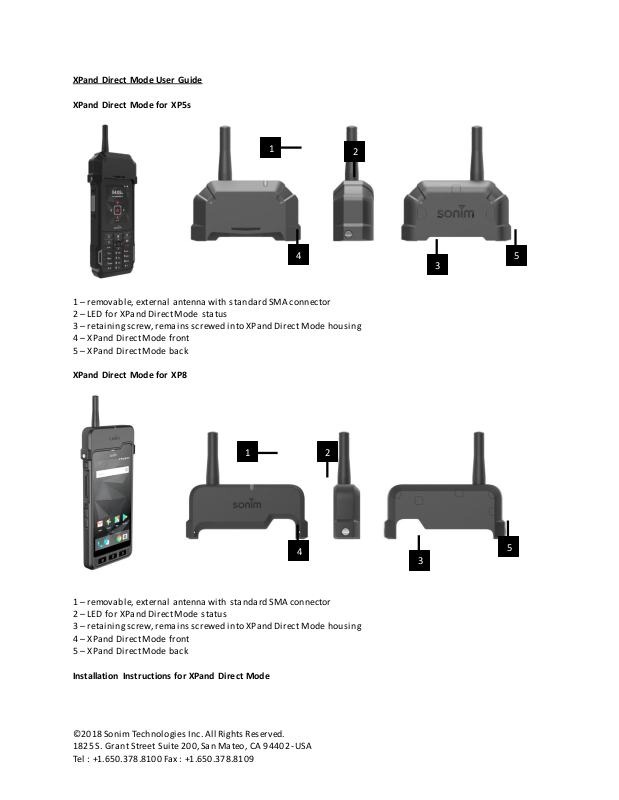 XPand Direct Mode User Guide

XPand Direct Mode for XP5s

1

2

sonim

4

3

5

1 – removable, external antenna with standard SMA connector
2 – LED for XPand Direct Mode status
3 – retaining screw, remains screwed into XPand Direct Mode housing
4 – XPand Direct Mode front
5 – XPand Direct Mode back

XPand Direct Mode for XP8

1

2

sonim

4

3

5

1 – removable, external antenna with standard SMA connector
2 – LED for XPand Direct Mode status
3 – retaining screw, remains screwed into XPand Direct Mode housing
4 – XPand Direct Mode front
5 – XPand Direct Mode back

Installation Instructions for XPand Direct Mode

©2018 Sonim Technologies Inc. All Rights Reserved.
1825 S. Grant Street Suite 200, San Mateo, CA 94402 - USA
Tel : +1.650.378.8100 Fax : +1.650.378.8109