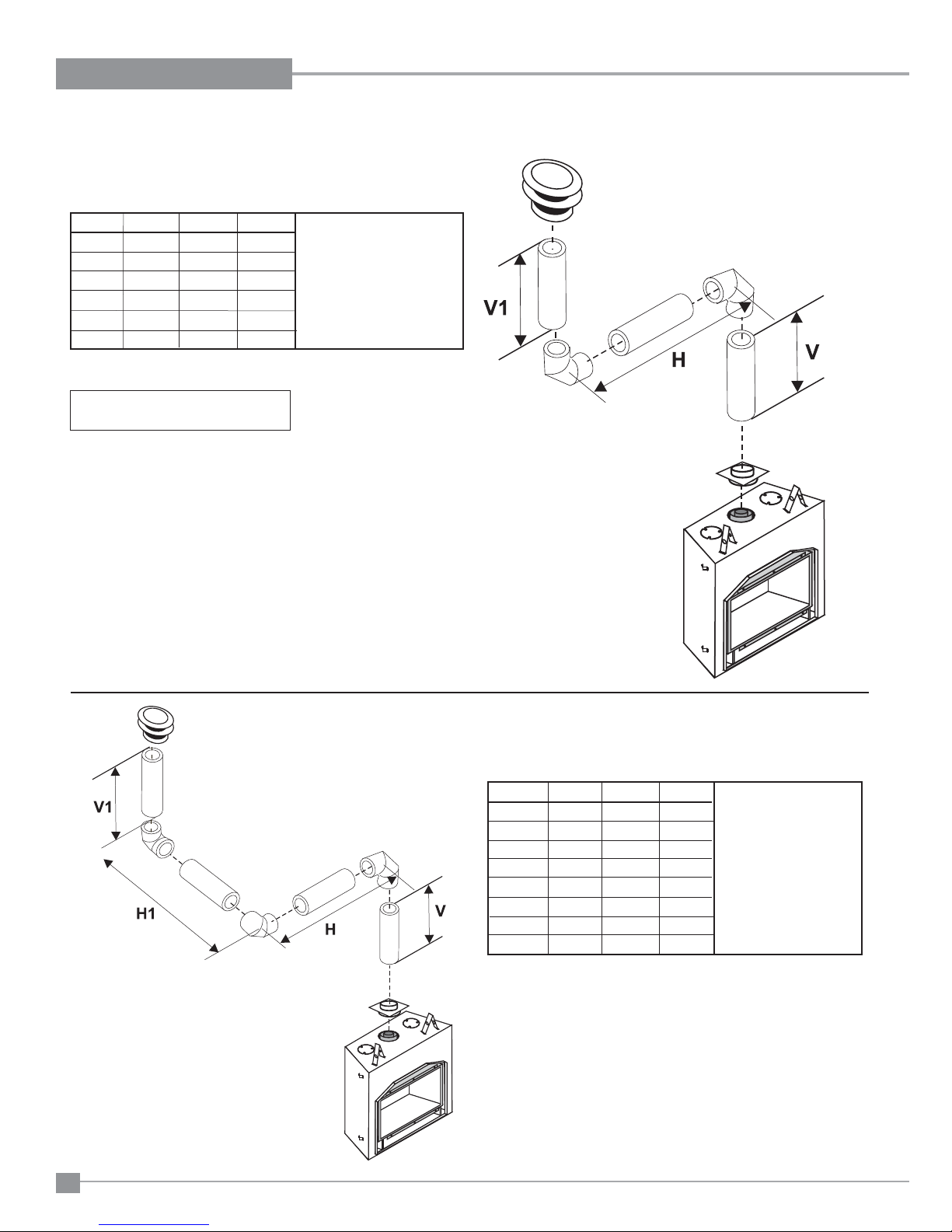 V1

H

V

V1

H1

H

V