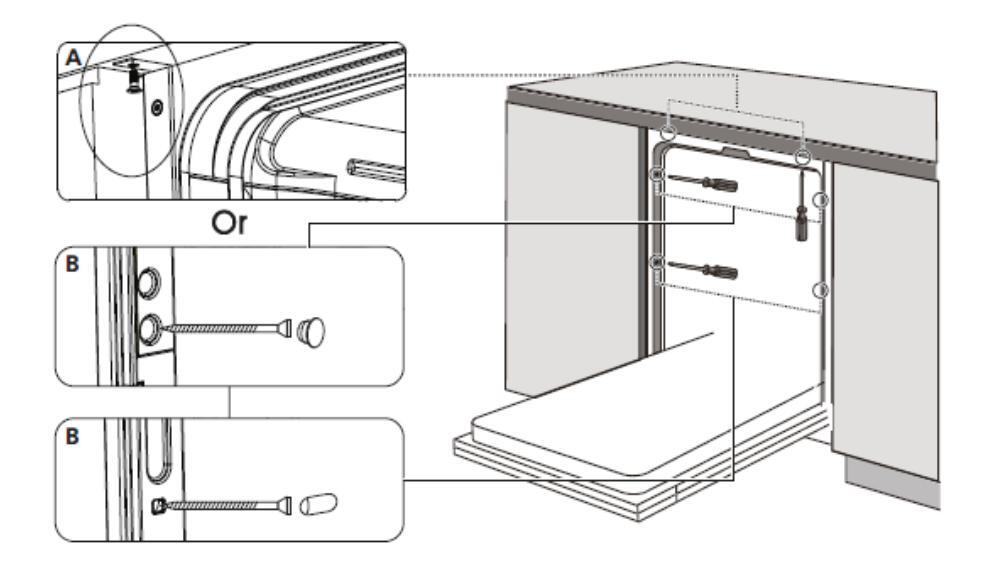 A

Or

B

B