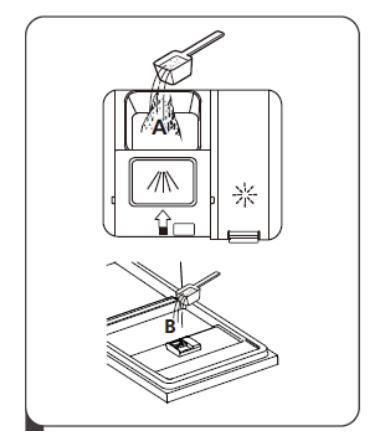 A

B