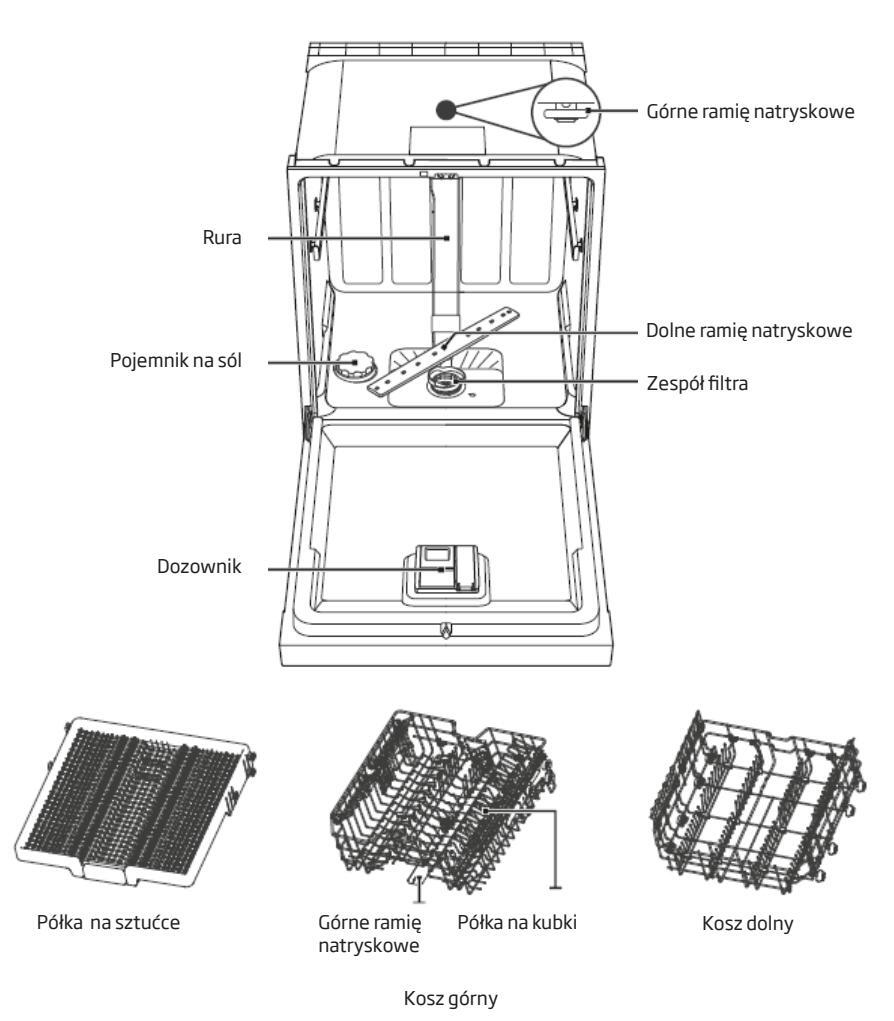 Górne ramię natryskowe

Rura

Dolne ramię natryskowe

Pojemnik na sól

Zespół filtra

Dozownik

Półka  na sztućce

Górne ramię natryskowe

Półka na kubki

Kosz dolny

Kosz górny