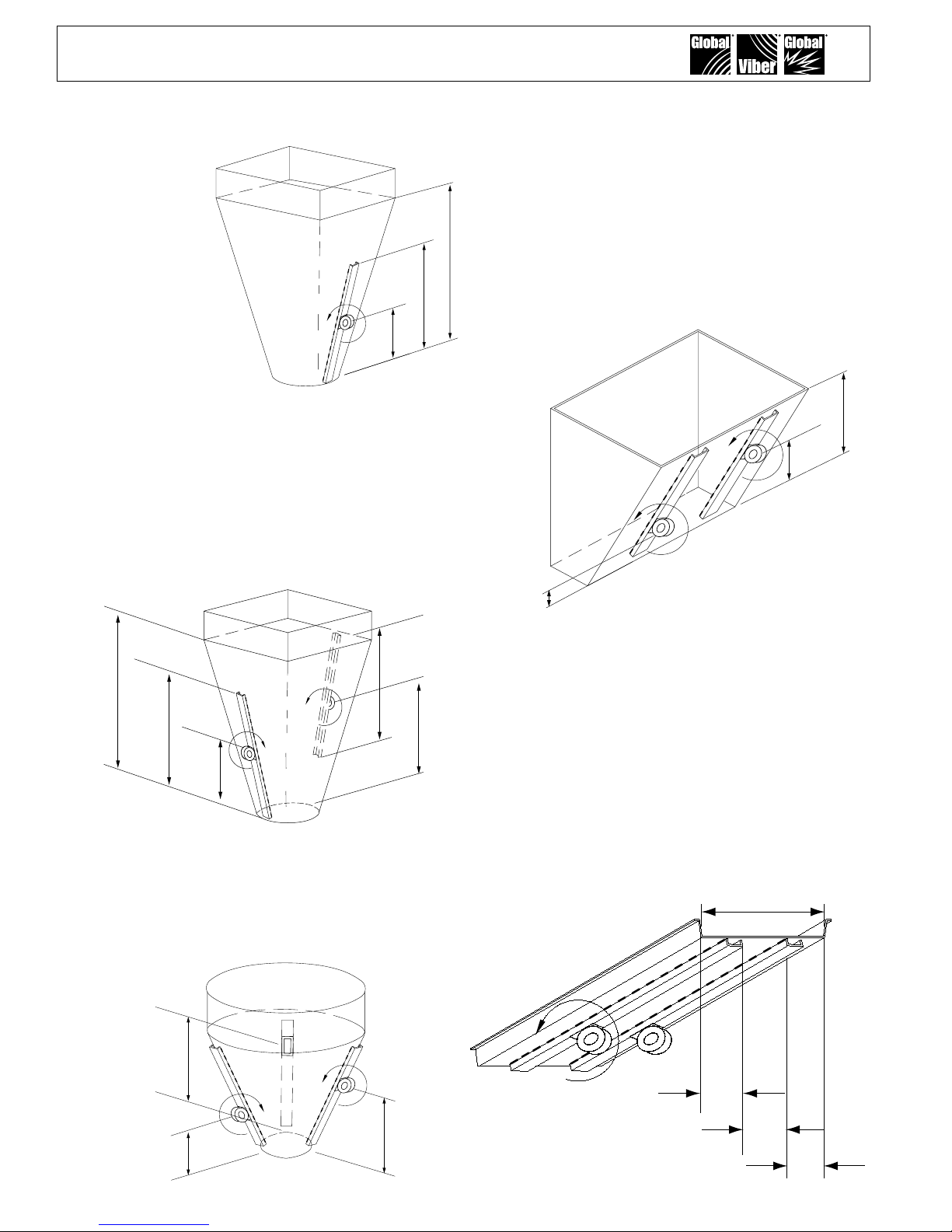 Global Viber Global