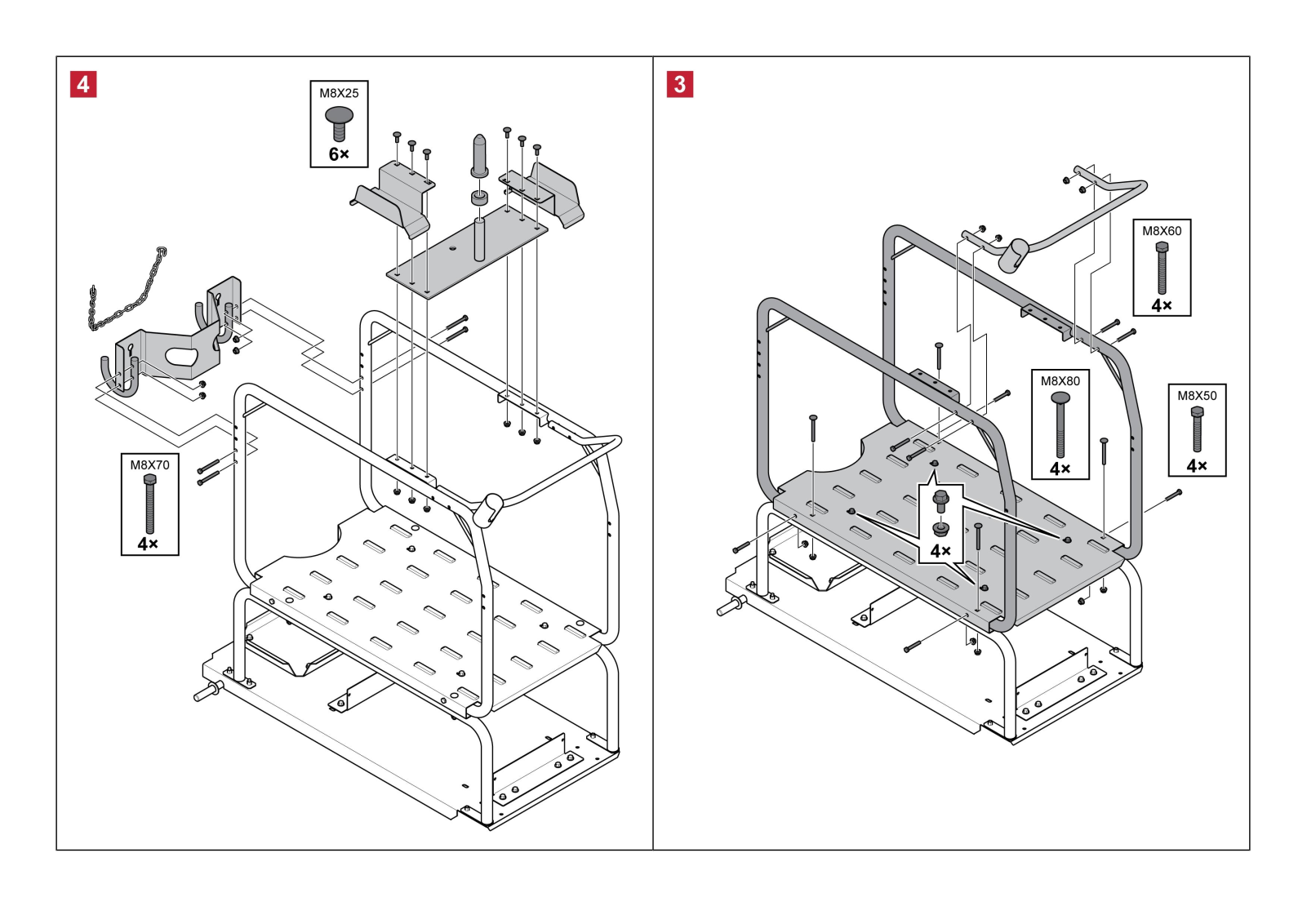 4

M8X25
6×

M8X70
4×

3

M8X60
4×

M8X80
4×

M8X50
4×

4×