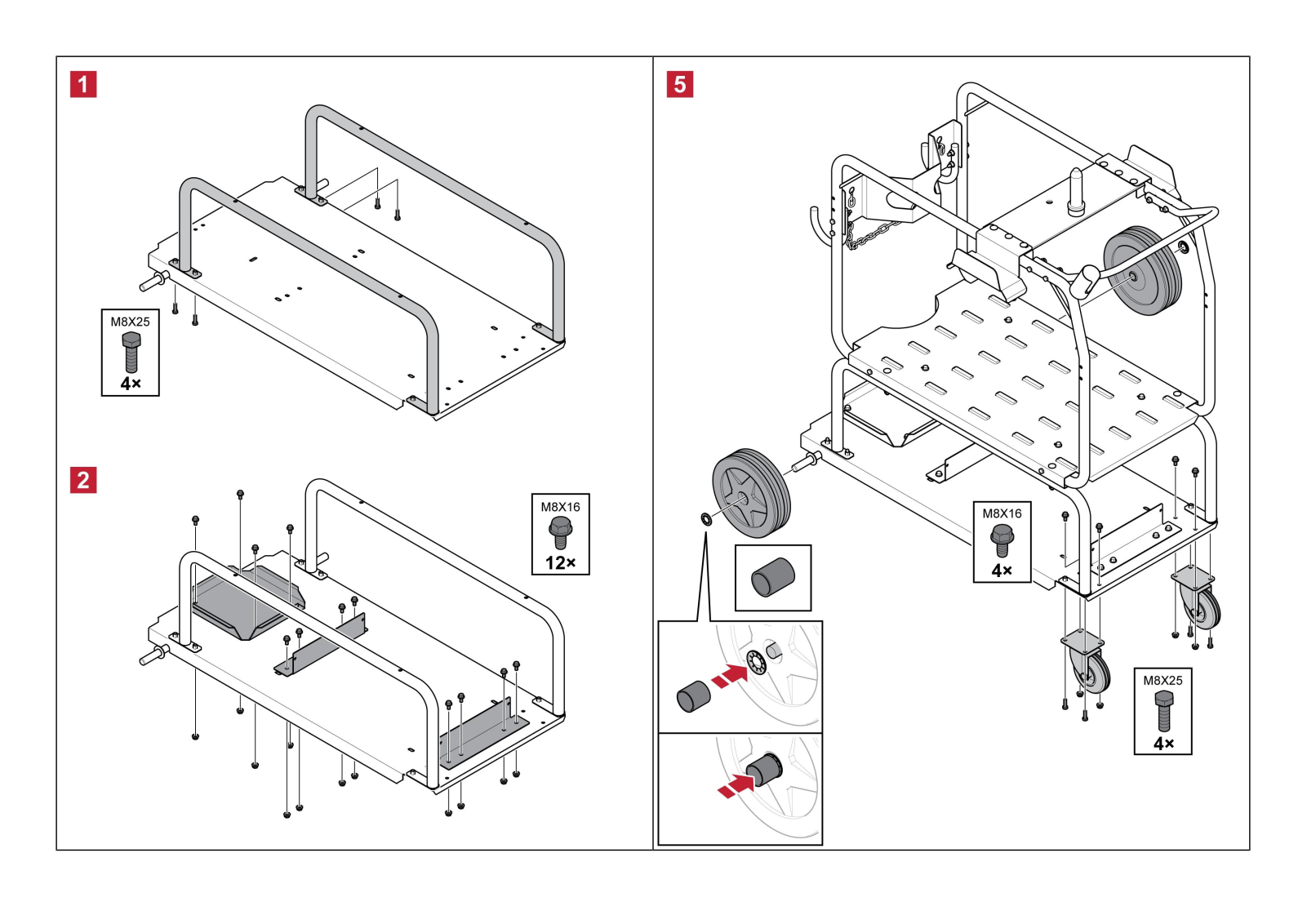 1

M8X25
4×

2

M8X16
12×

5

M8X16
4×

M8X25
4×