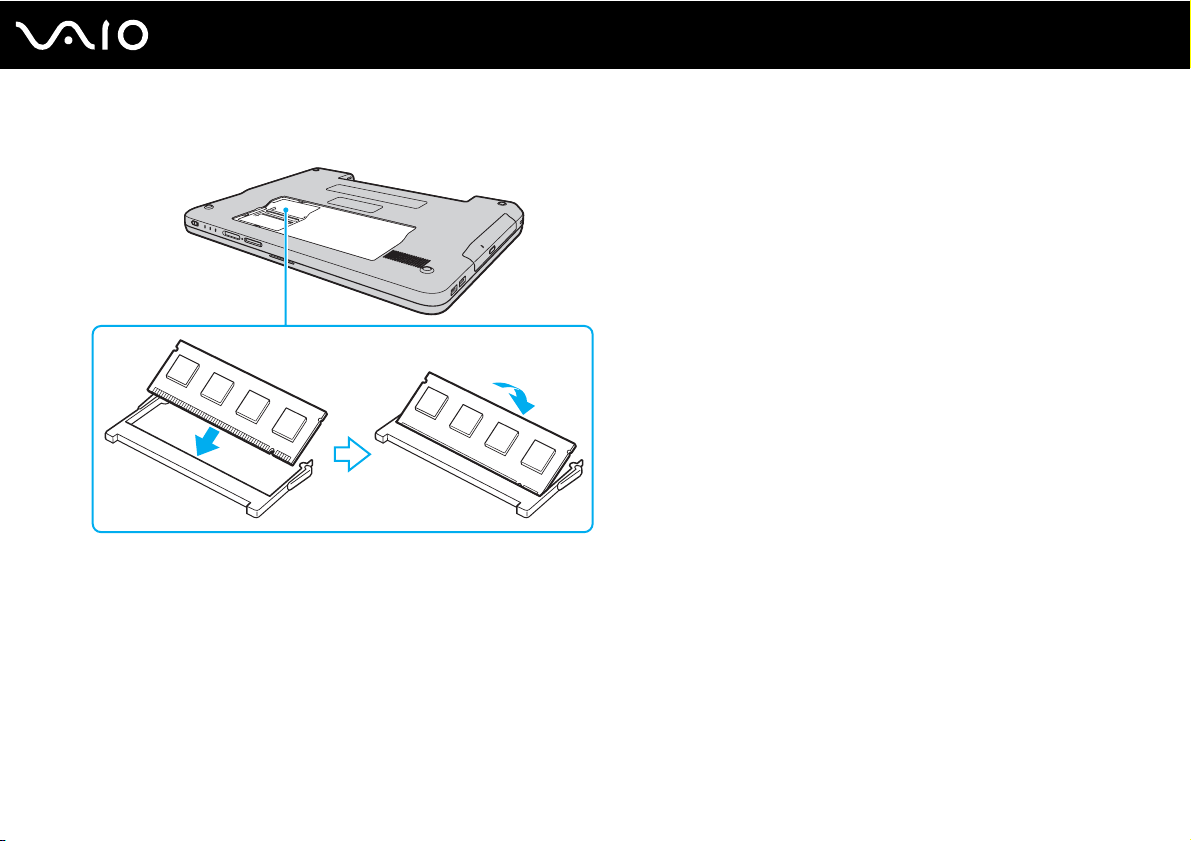 VAIO