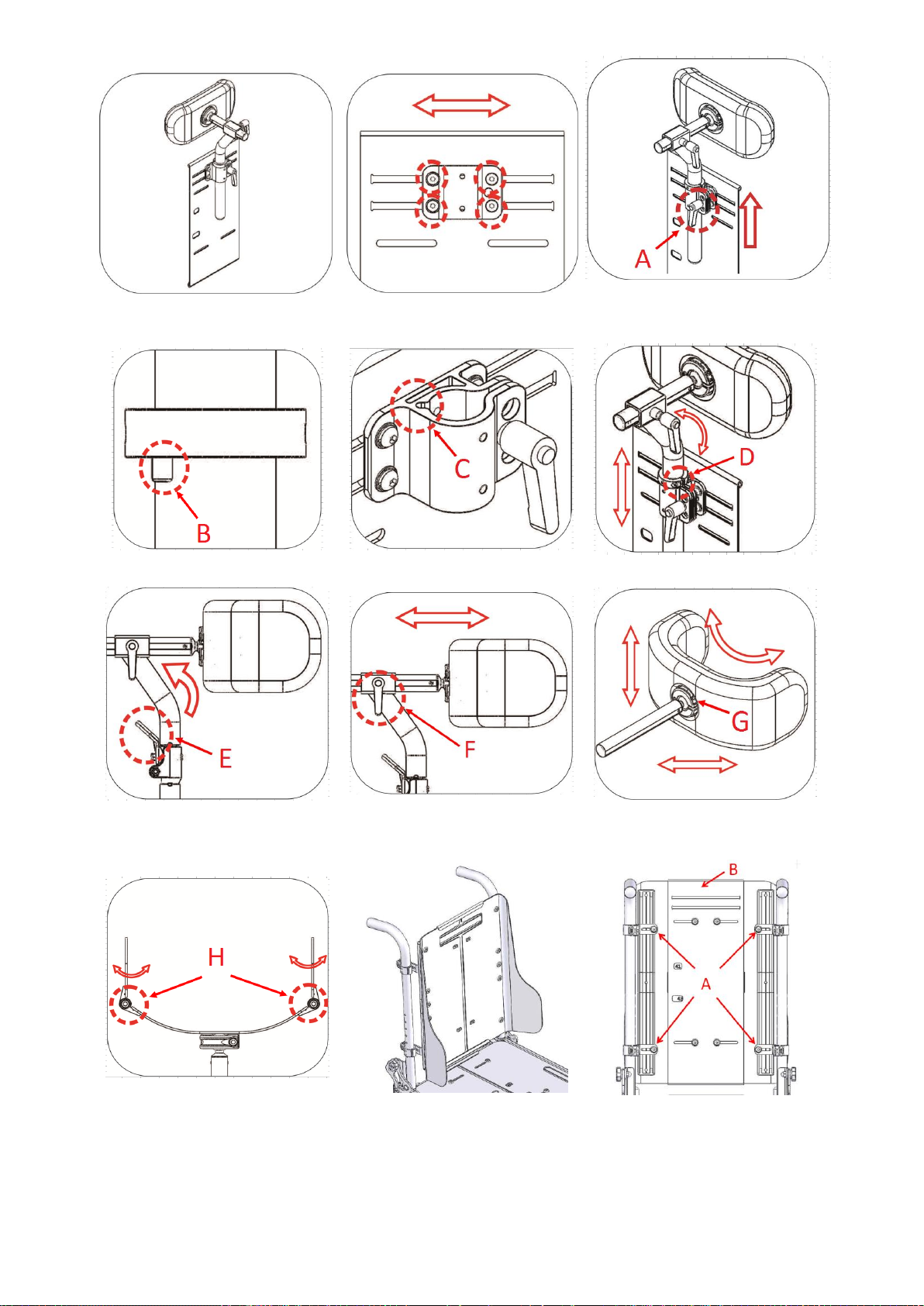 A

B

C

D

E

F

G

H

B

A