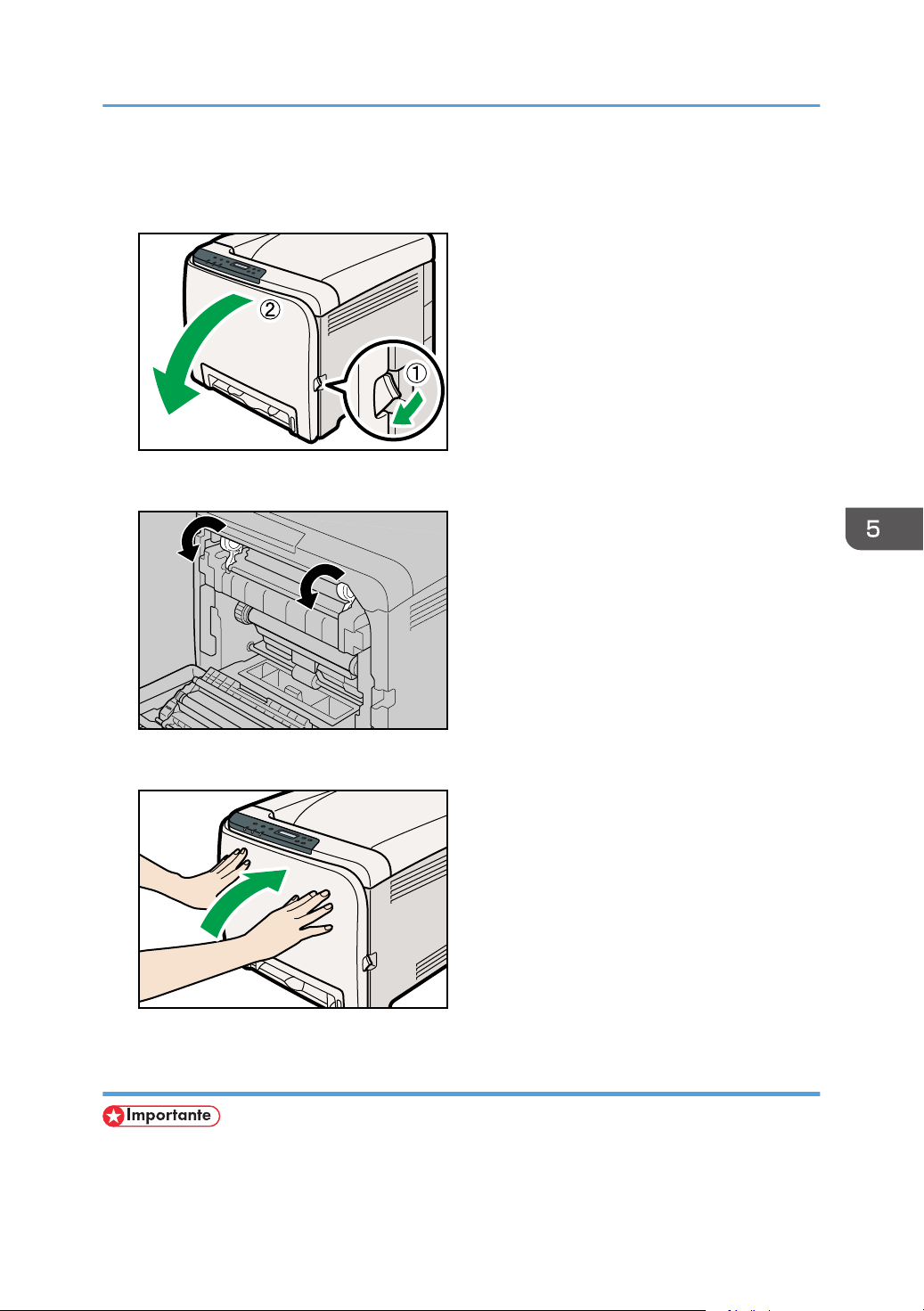 ②

①

5

Importante