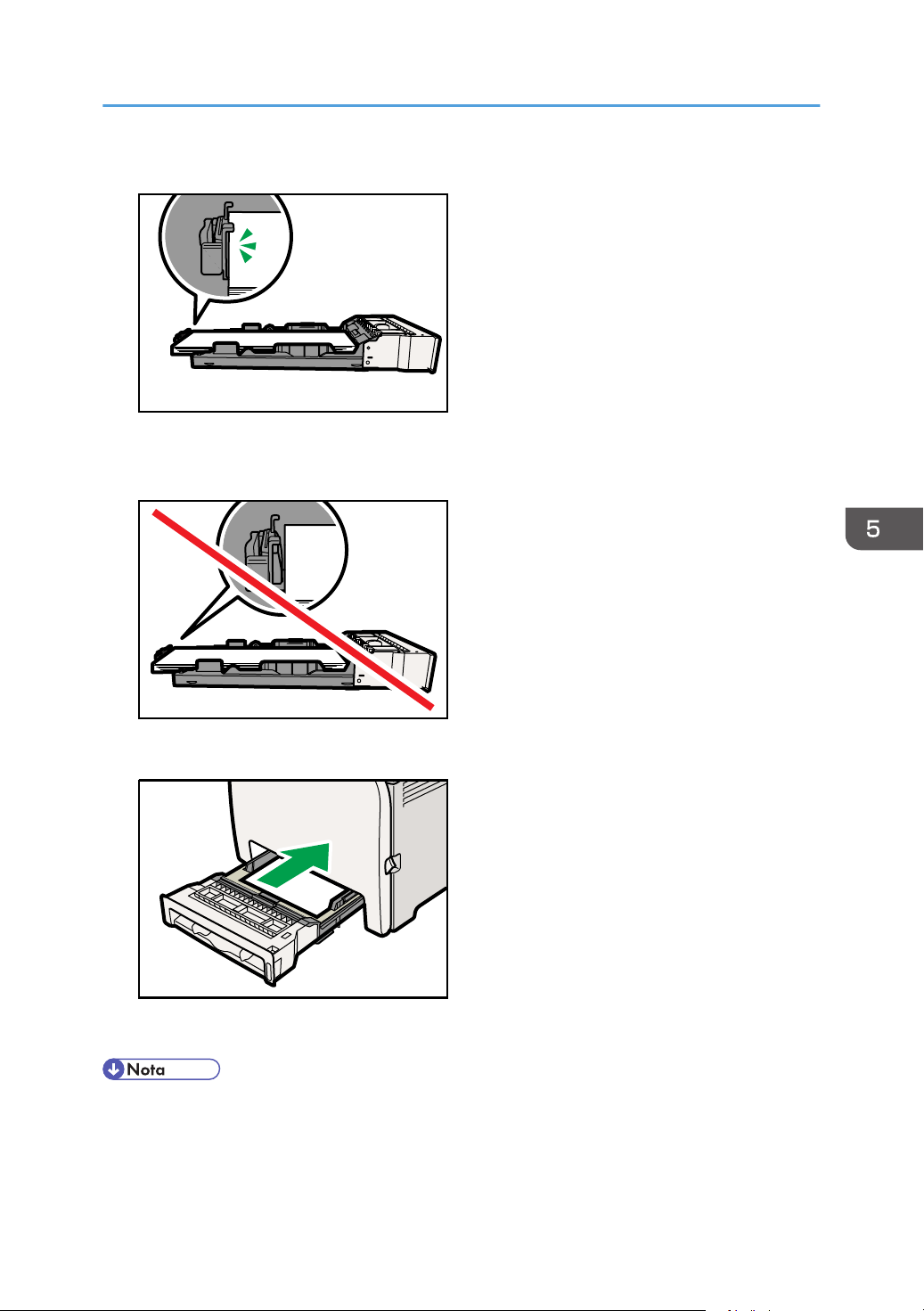 5

Nota