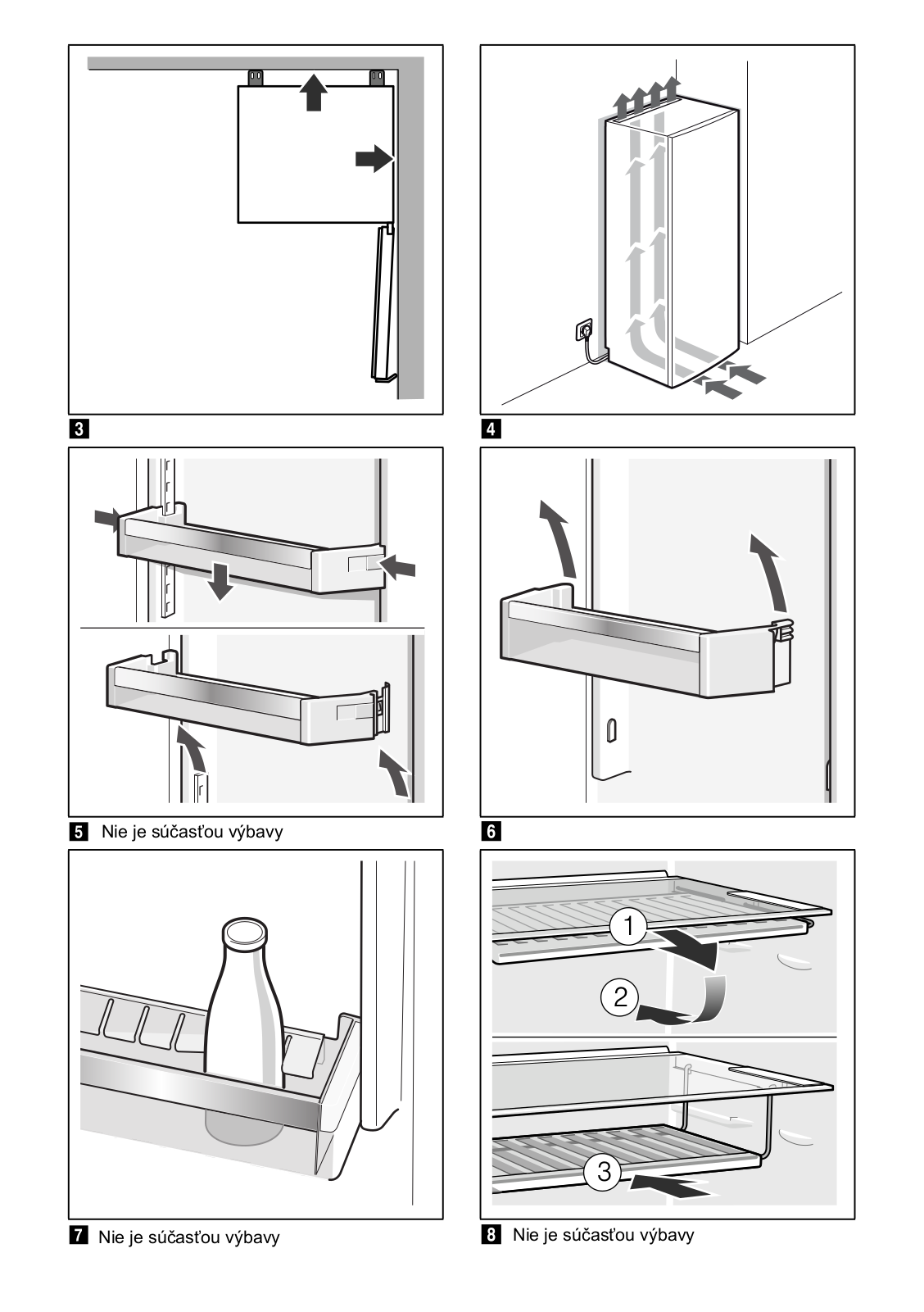 3

4

5 Nie je súčasťou výbavy

6

1

2

3

7 Nie je súčasťou výbavy

8 Nie je súčasťou výbavy