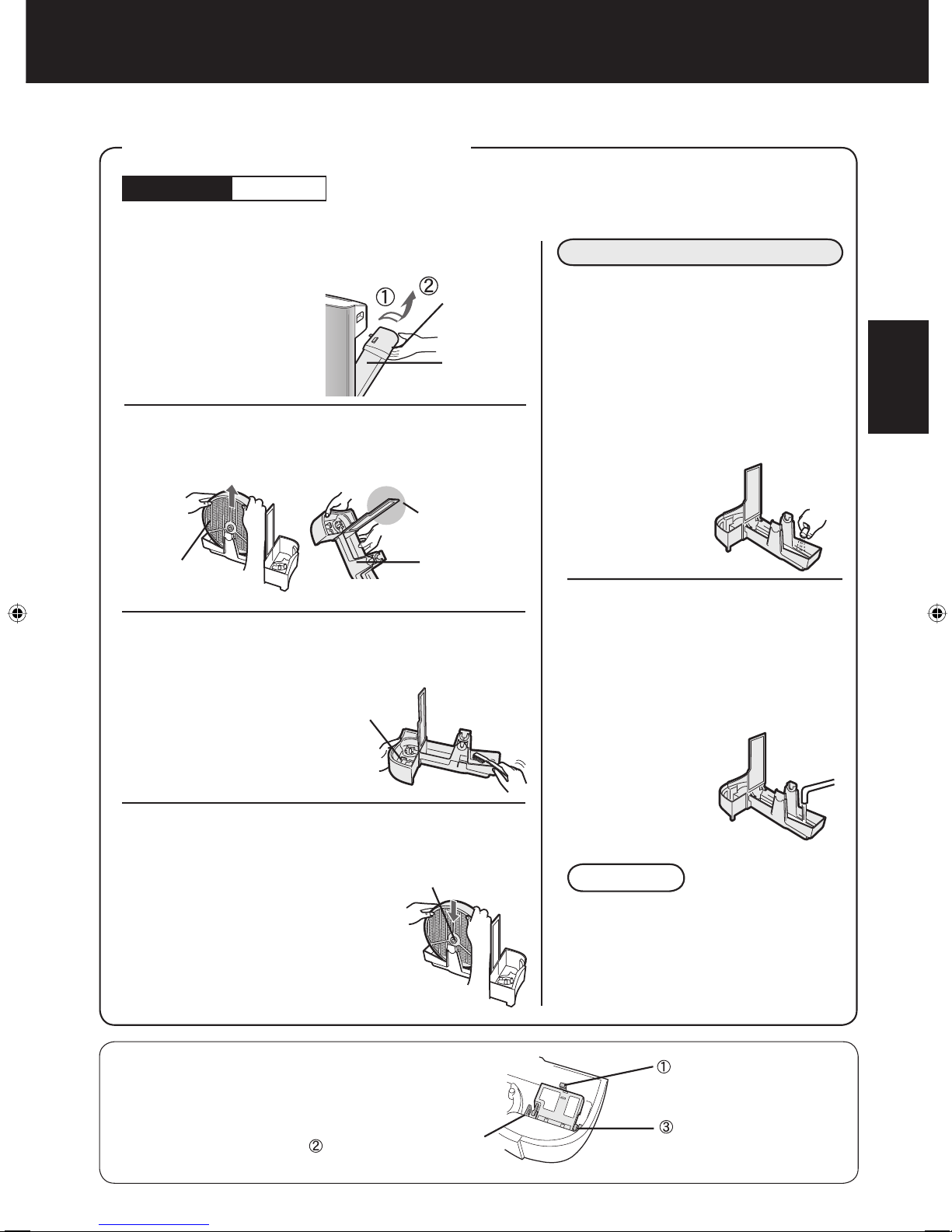 ①
②

①

③
②