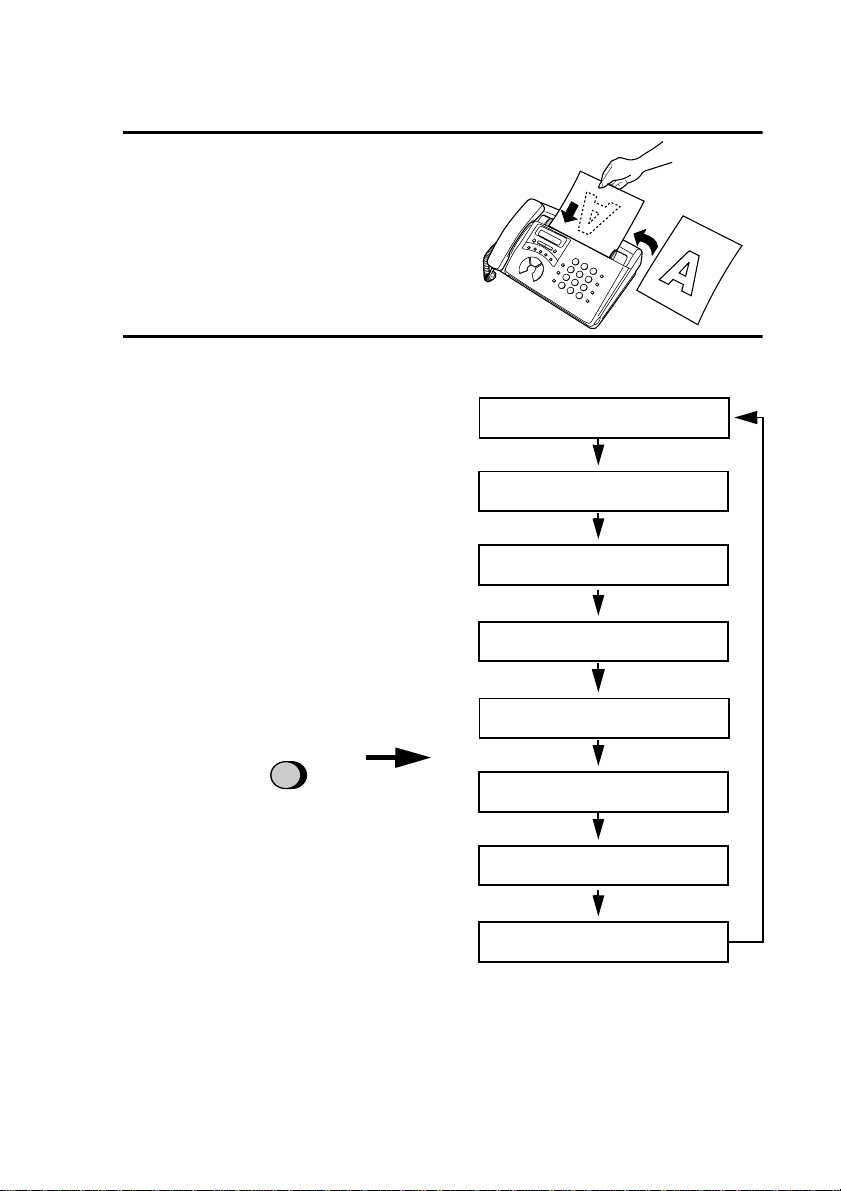 A