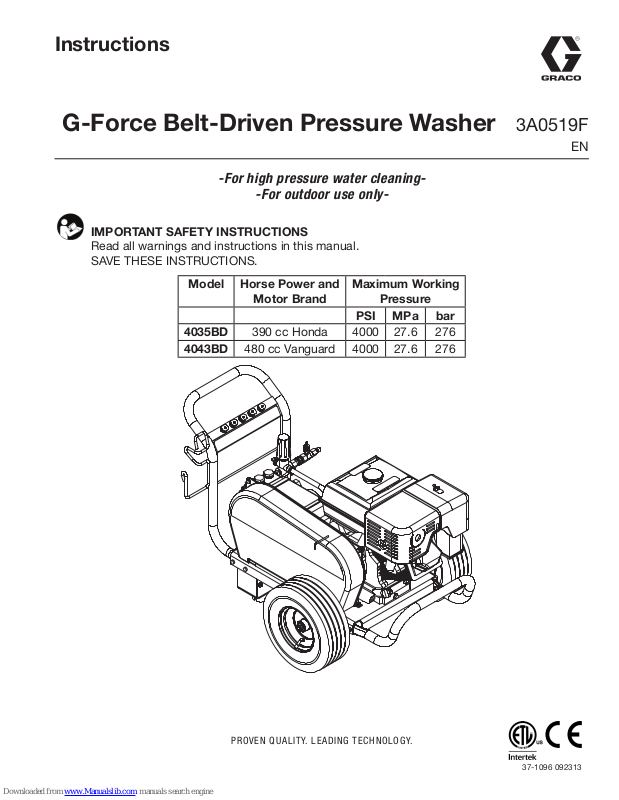 Instructions

GRACO

G-Force Belt-Driven Pressure Washer 3A0519F
EN

-For high pressure water cleaning-
-For outdoor use only-

IMPORTANT SAFETY INSTRUCTIONS
Read all warnings and instructions in this manual.
SAVE THESE INSTRUCTIONS.

| Model | Horse Power and Motor Brand | Maximum Working Pressure | | |
|---|---|---|---|---|
| | | PSI | MPa | bar |
| 4035BD | 390 cc Honda | 4000 | 27.6 | 276 |
| 4043BD | 480 cc Vanguard | 4000 | 27.6 | 276 |

PROVEN QUALITY. LEADING TECHNOLOGY.

ETL US CE
Intertek
37-1096 092313

Downloaded from www.Manualslib.com manuals search engine