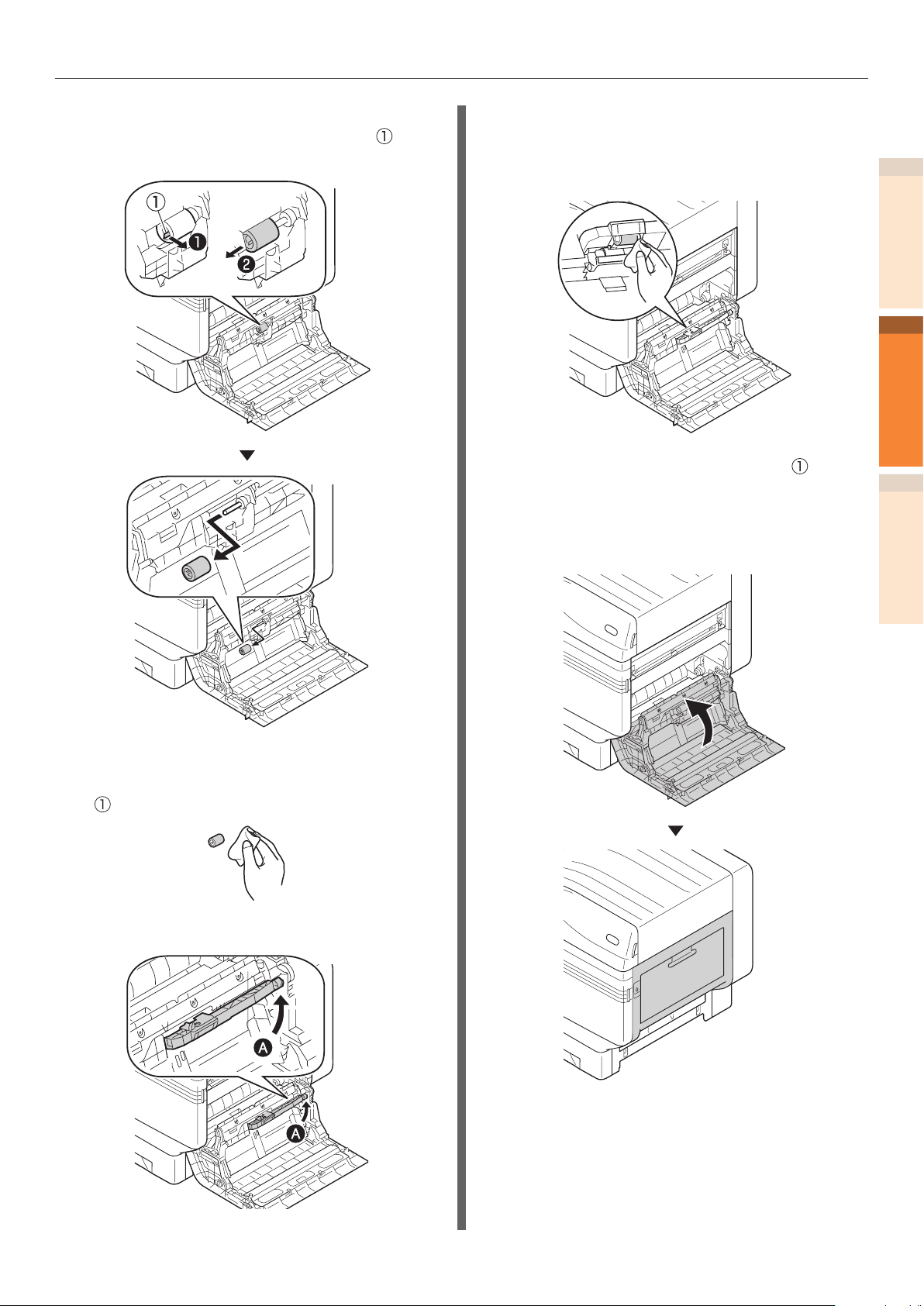 ①

①

❶

❷

①

①

A

A