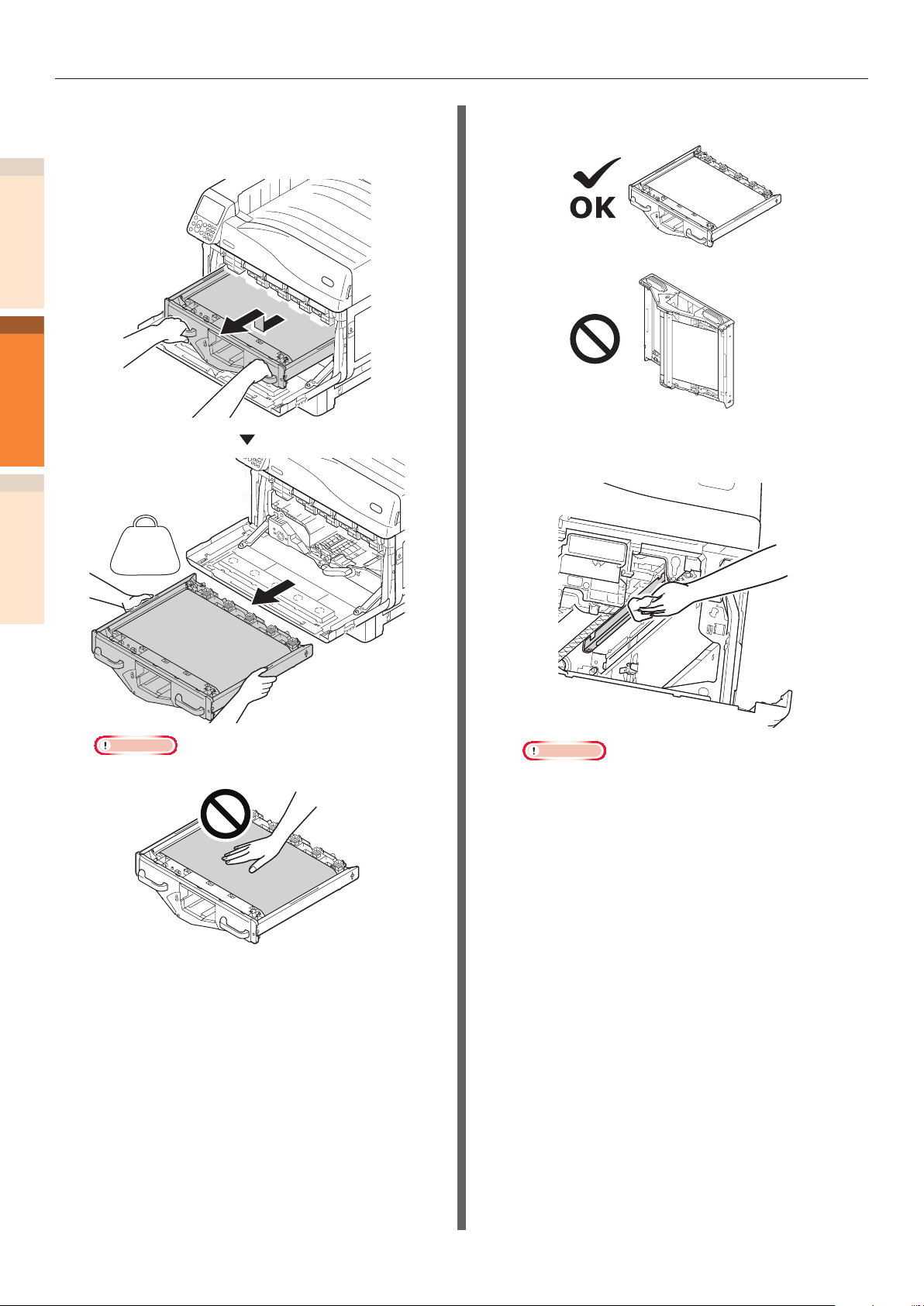 OK