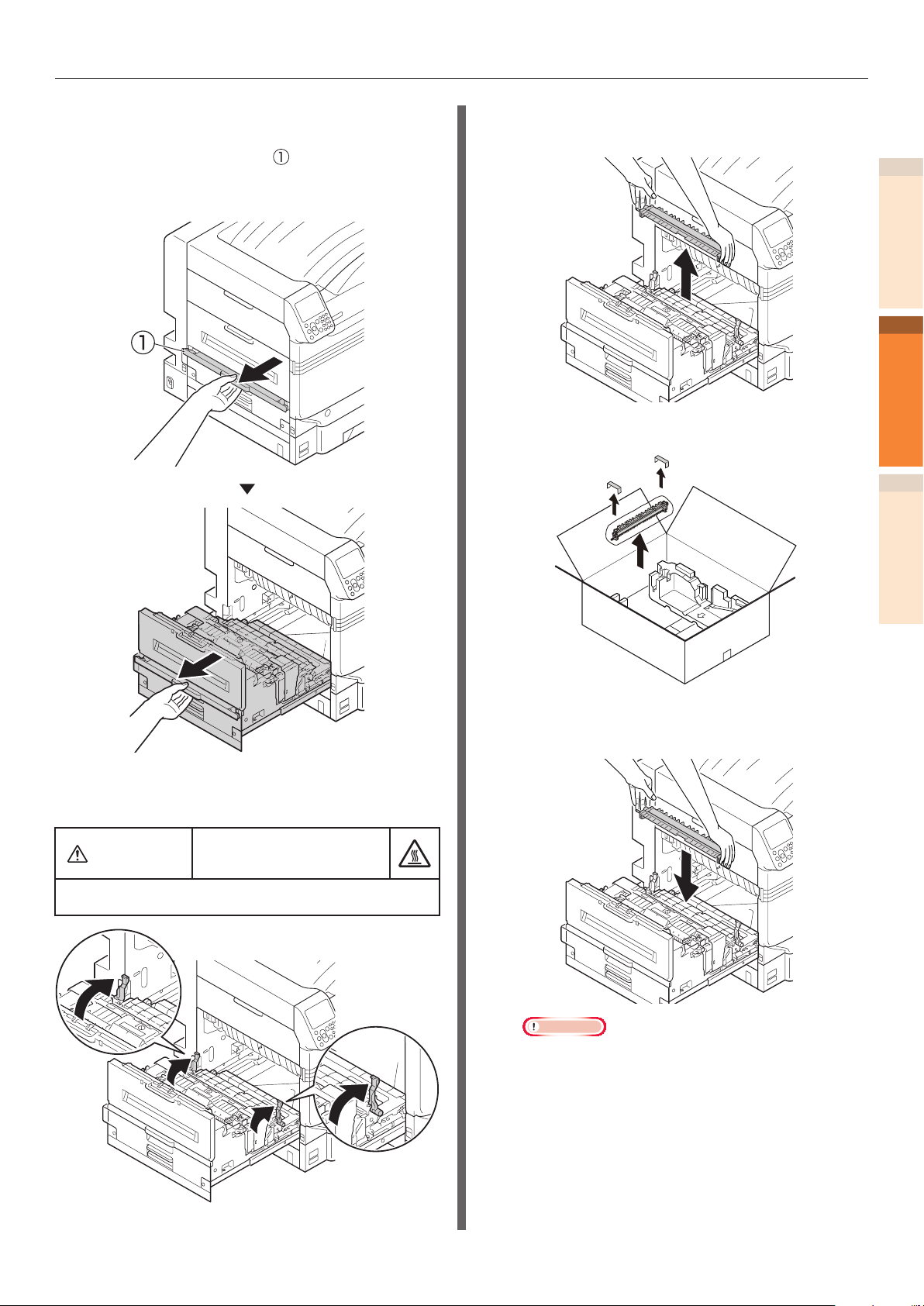 ①

①