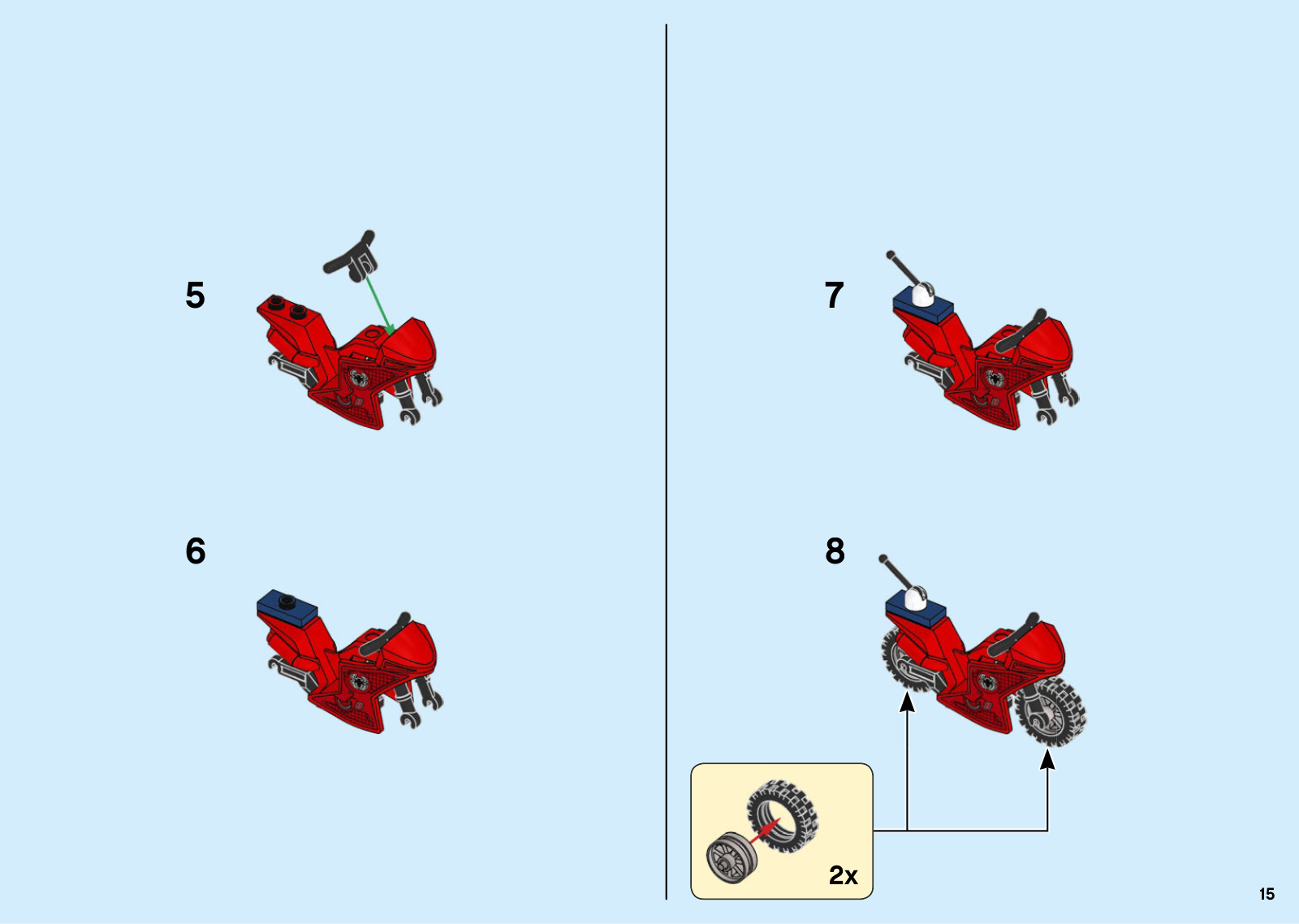 5

6

7

8

2x

15