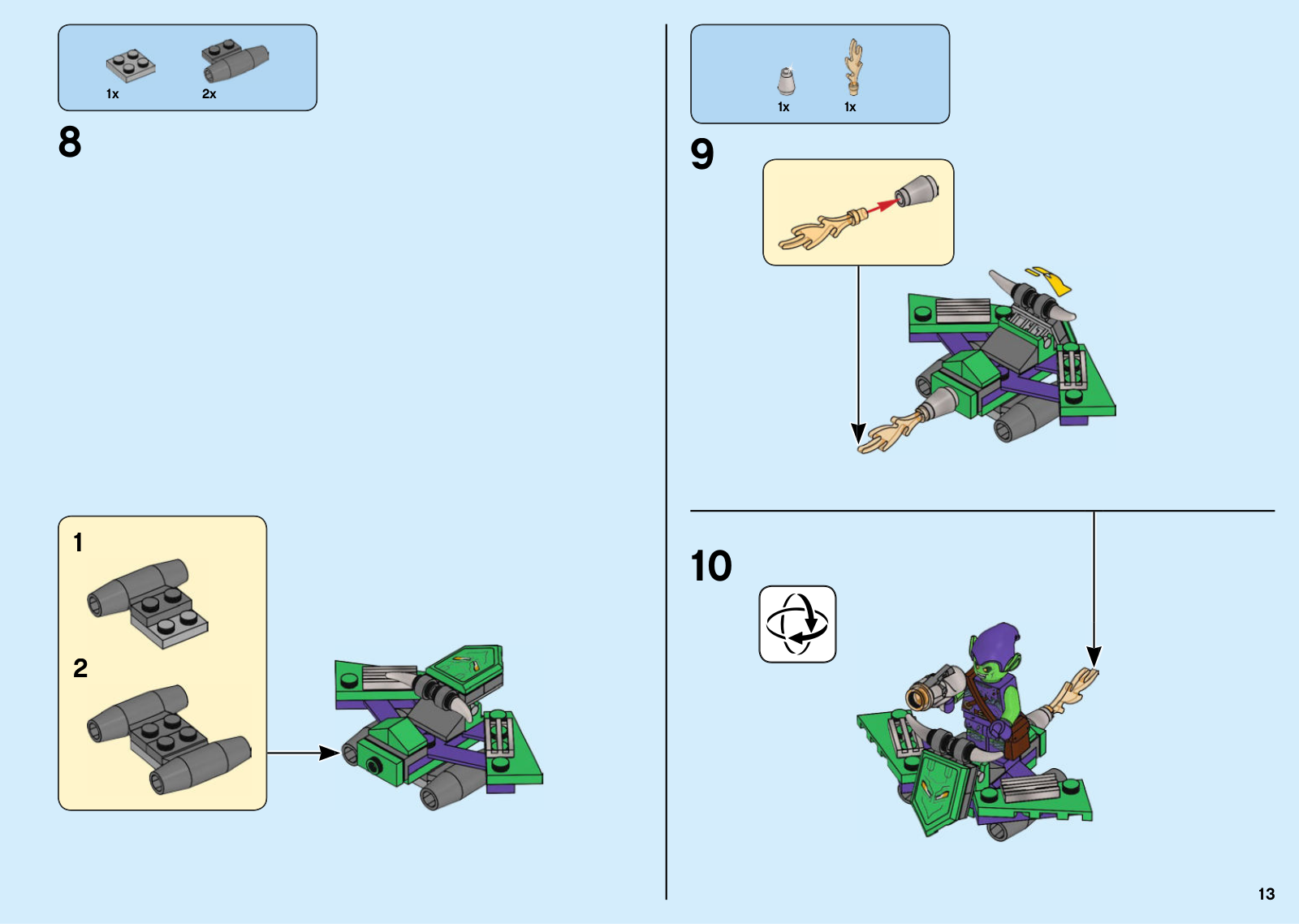 1x 2x

8

1

2

1x 1x

9

10

13