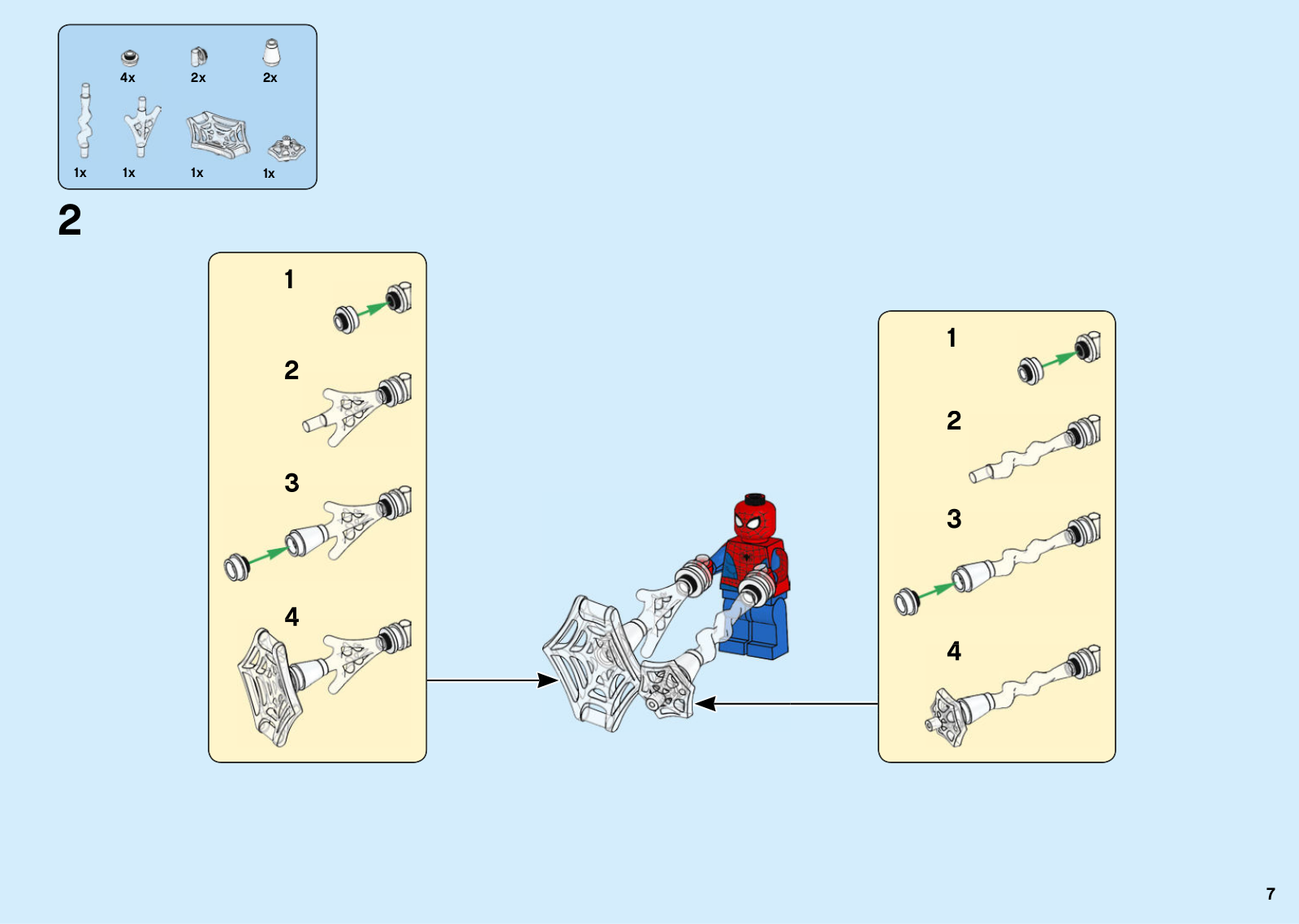 4x 2x 2x
1x 1x 1x 1x

2

1
2
3
4

1
2
3
4

7