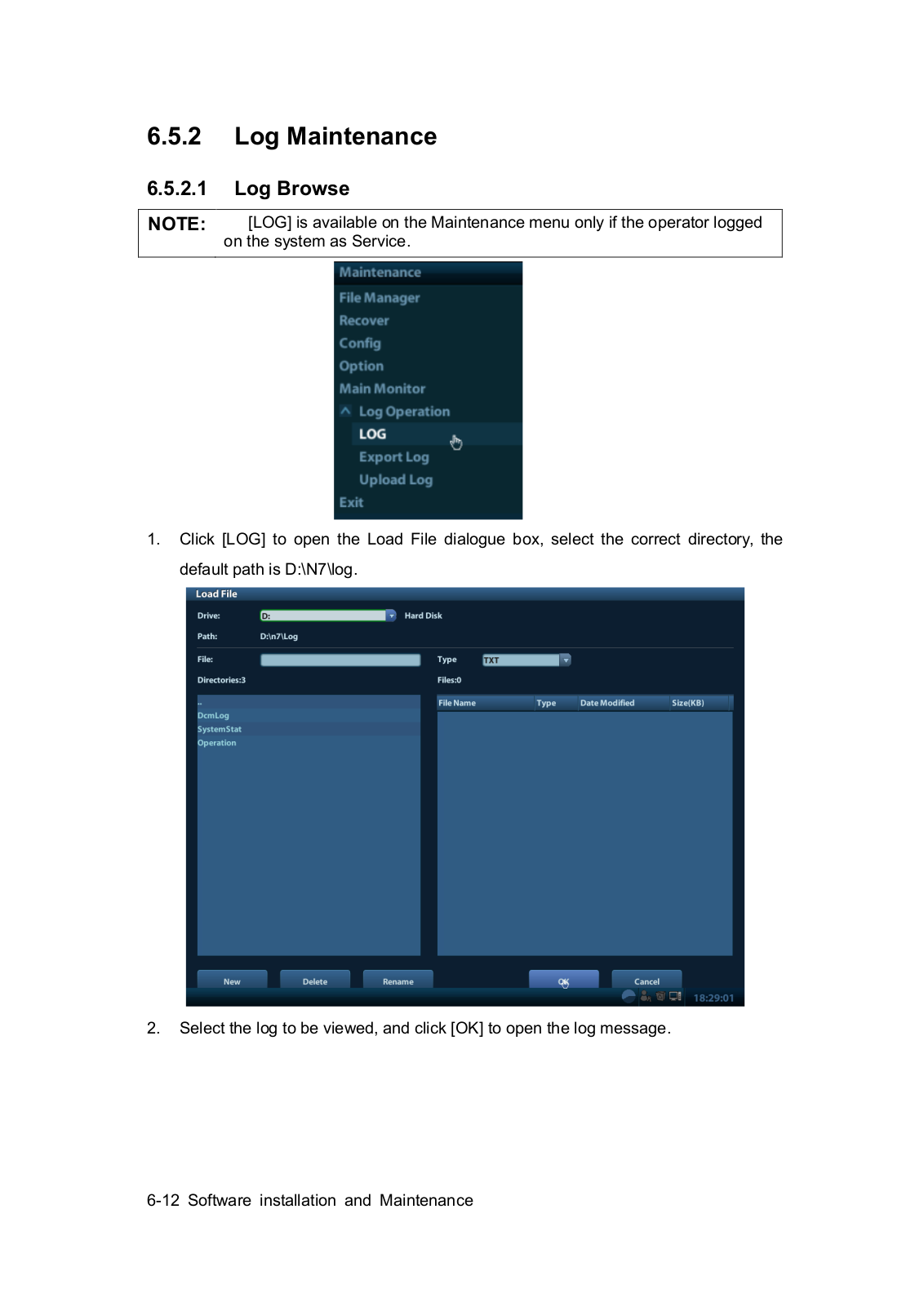 6.5.2 Log Maintenance

6.5.2.1 Log Browse

NOTE: [LOG] is available on the Maintenance menu only if the operator logged on the system as Service.

Maintenance
File Manager
Recover
Config
Option
Main Monitor
Log Operation
LOG
Export Log
Upload Log
Exit

1. Click [LOG] to open the Load File dialogue box, select the correct directory, the default path is D:\N7\log.

Load File
Drive: D: Hard Disk
Path: D:\n7\Log
File:
Type TXT
Directories:3
Files:0
..
DcmLog
SystemStat
Operation

| File Name | Type | Date Modified | Size(KB) |
|---|---|---|---|

New Delete Rename OK Cancel
18:29:01

2. Select the log to be viewed, and click [OK] to open the log message.

6-12 Software installation and Maintenance