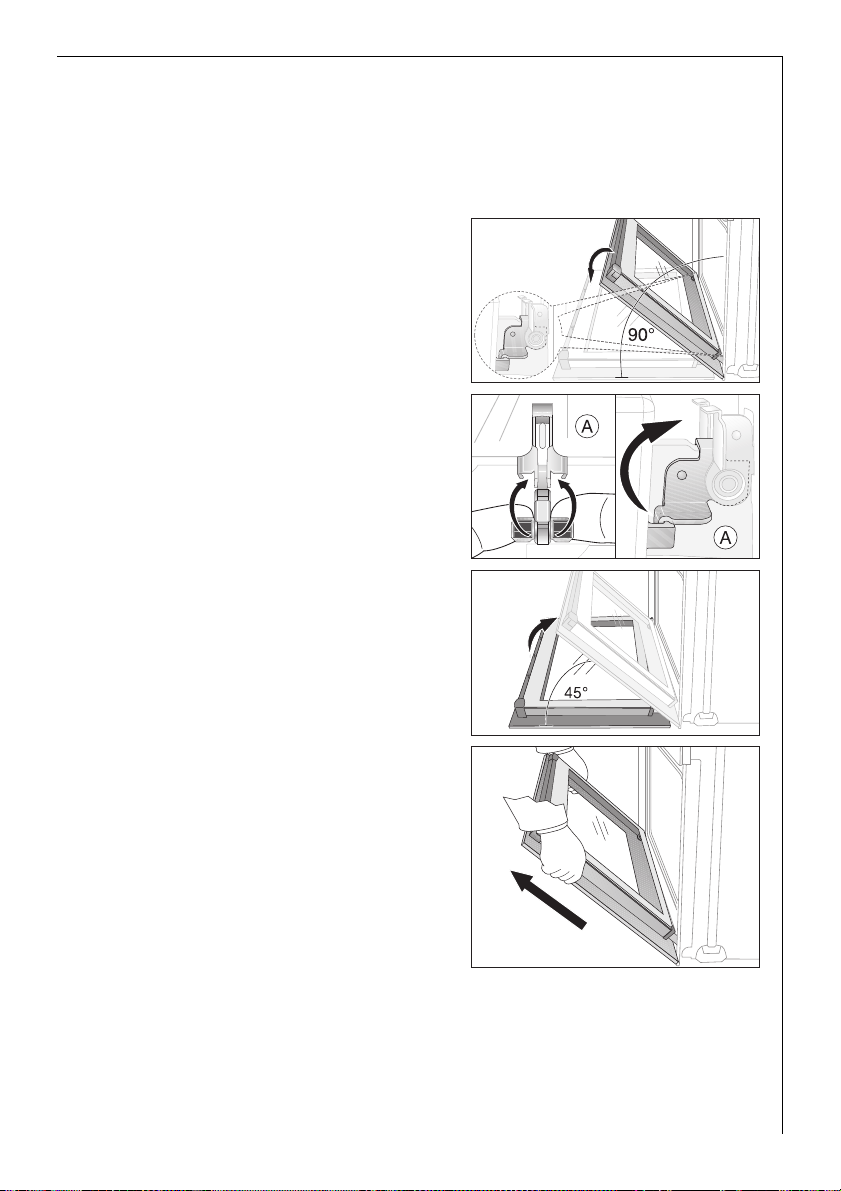 90°

A

A

45°