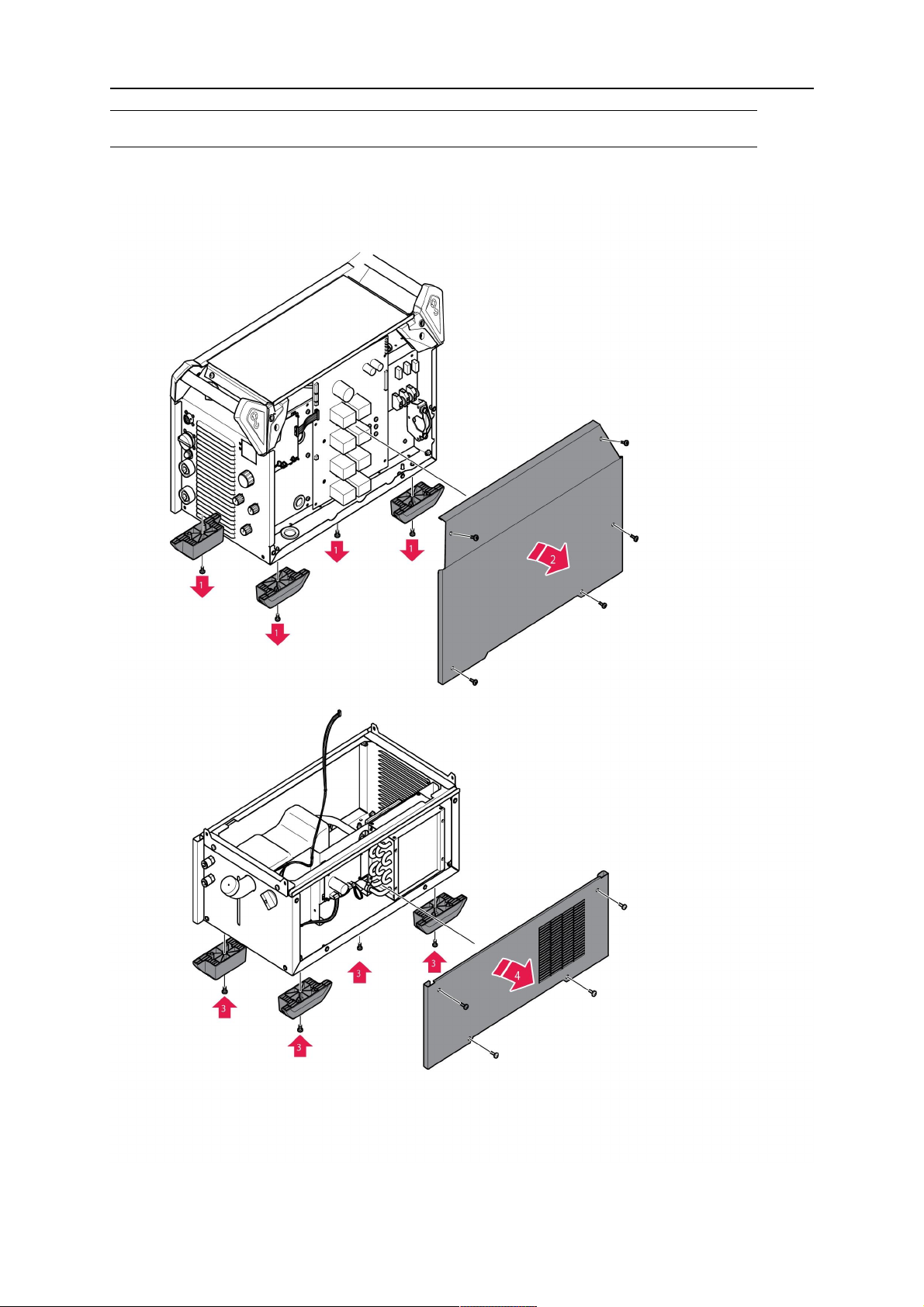 1
1
1
1
2
3
3
3
3
4