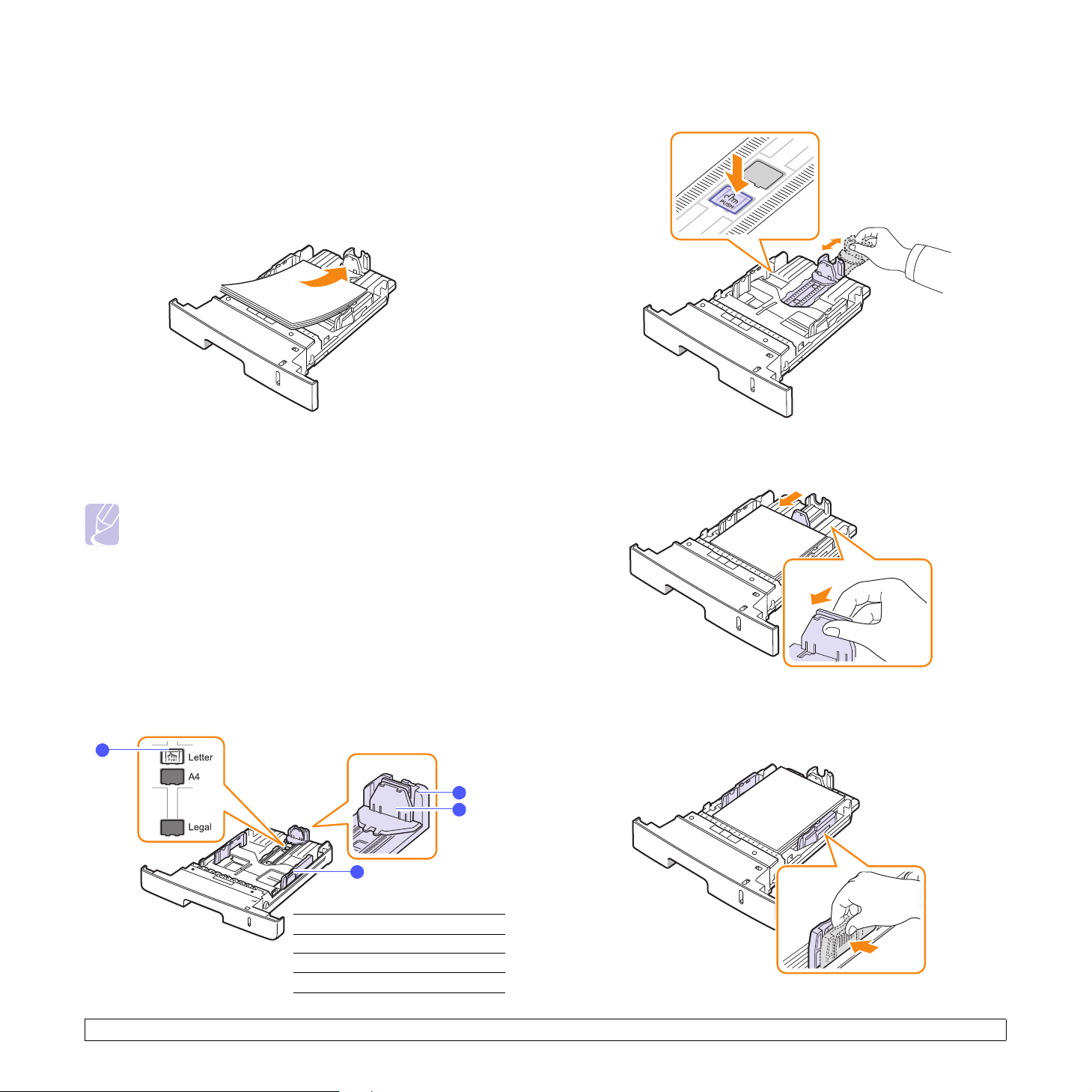 PUSH

PUSH
Letter
A4
Legal