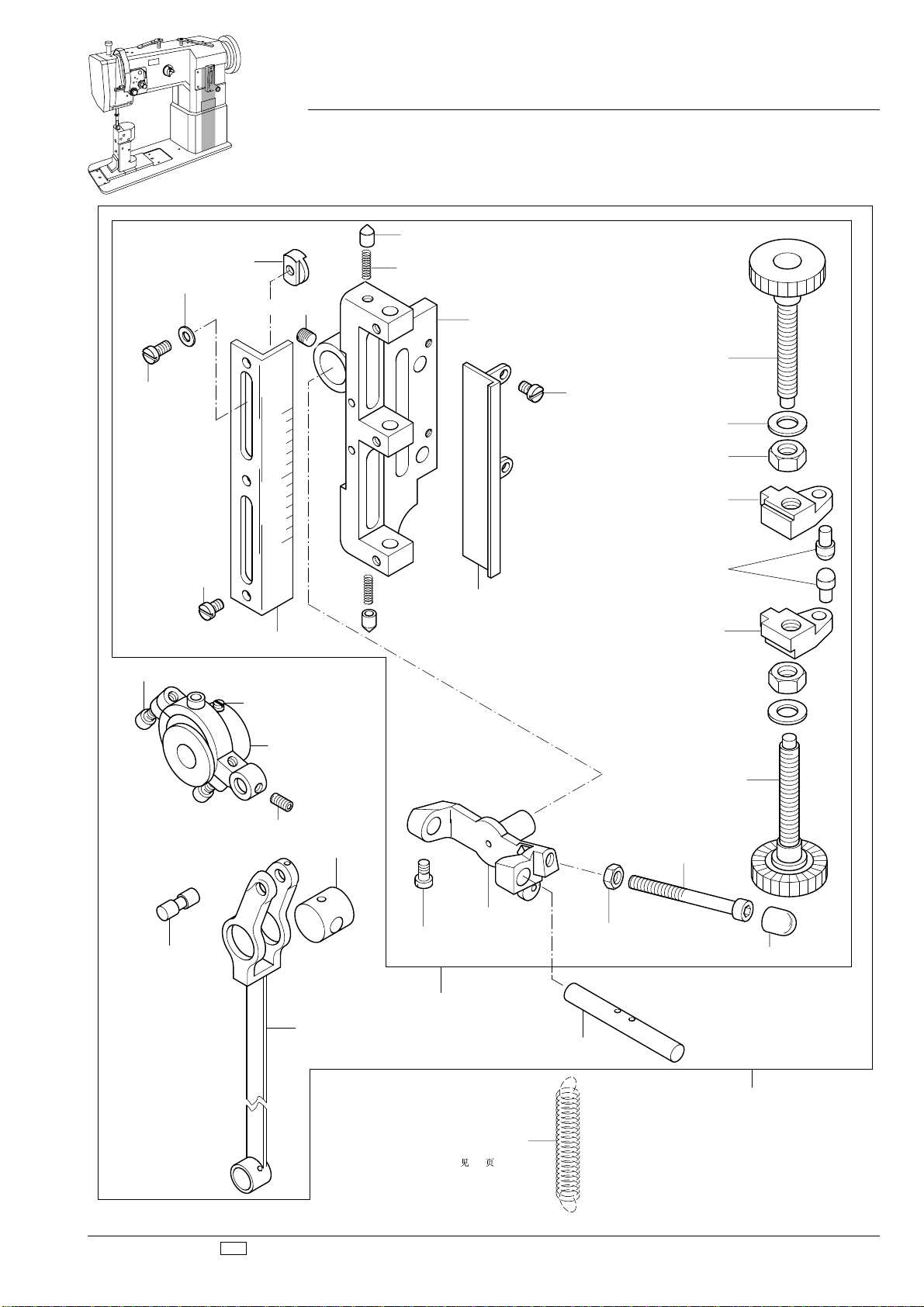 见 页