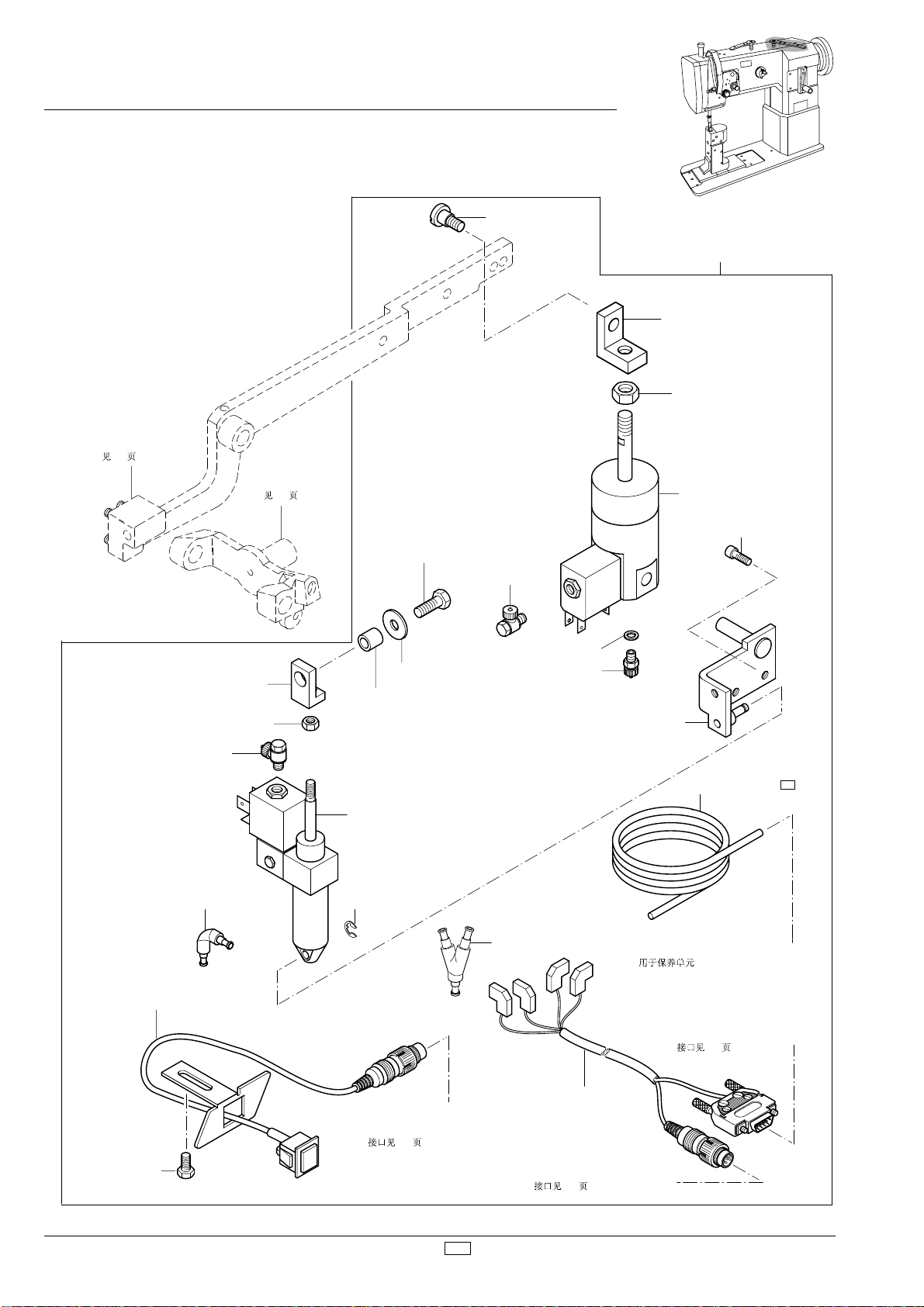 见 页

见 页

用于保养单元

接口见 页

接口见 页

接口见 页