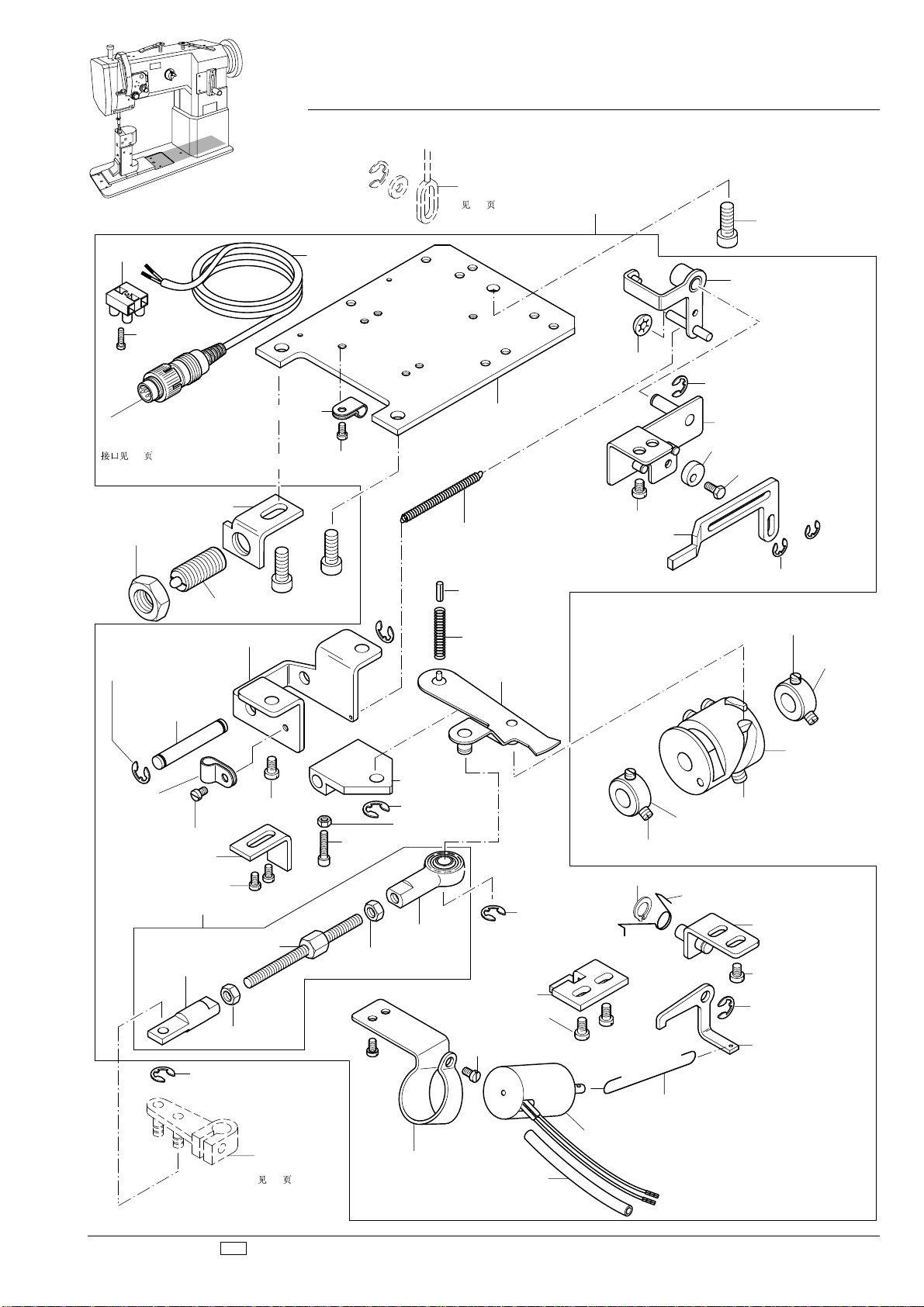 见 页

接口见 页

见 页