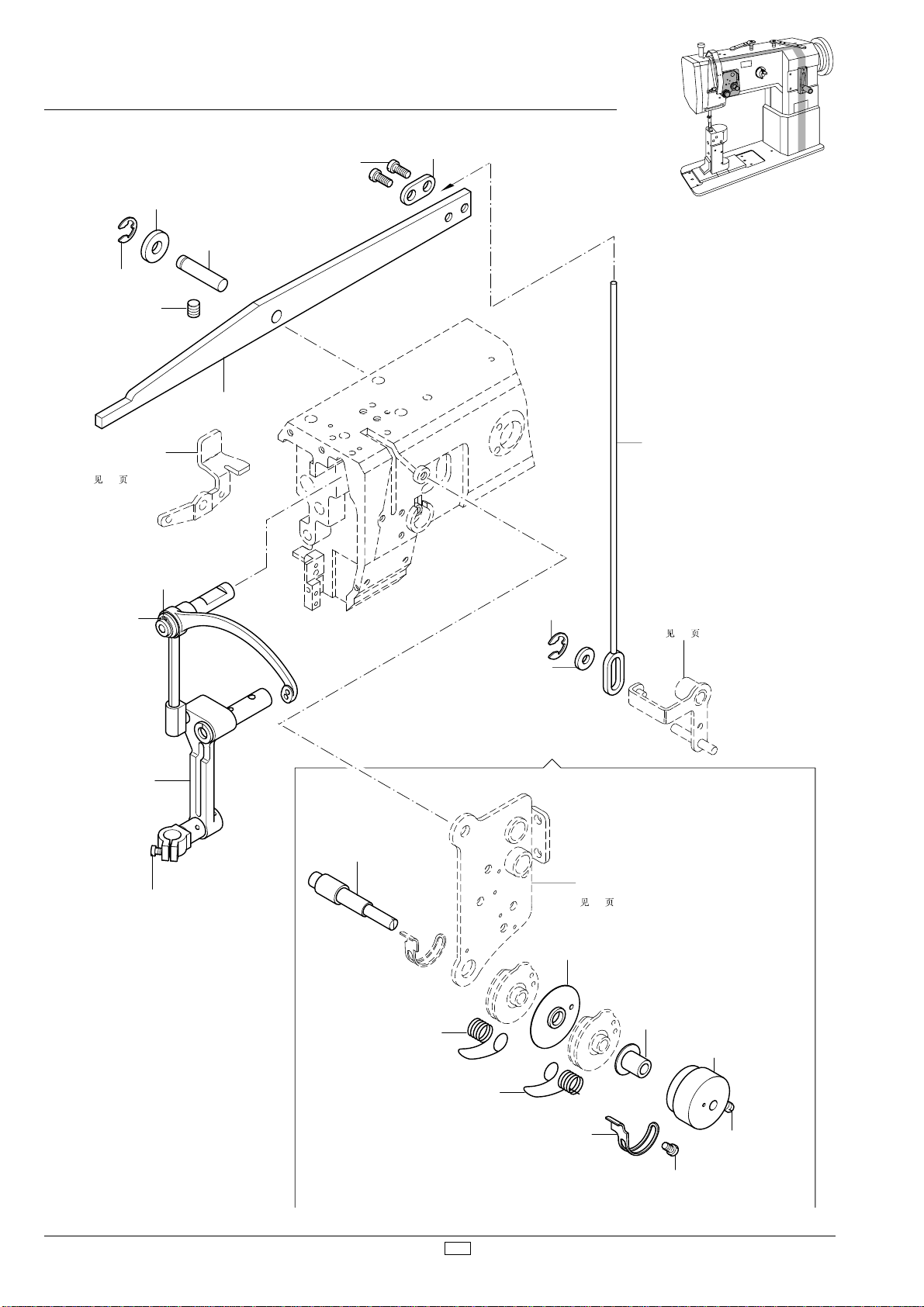 见 页

见 页

见 页