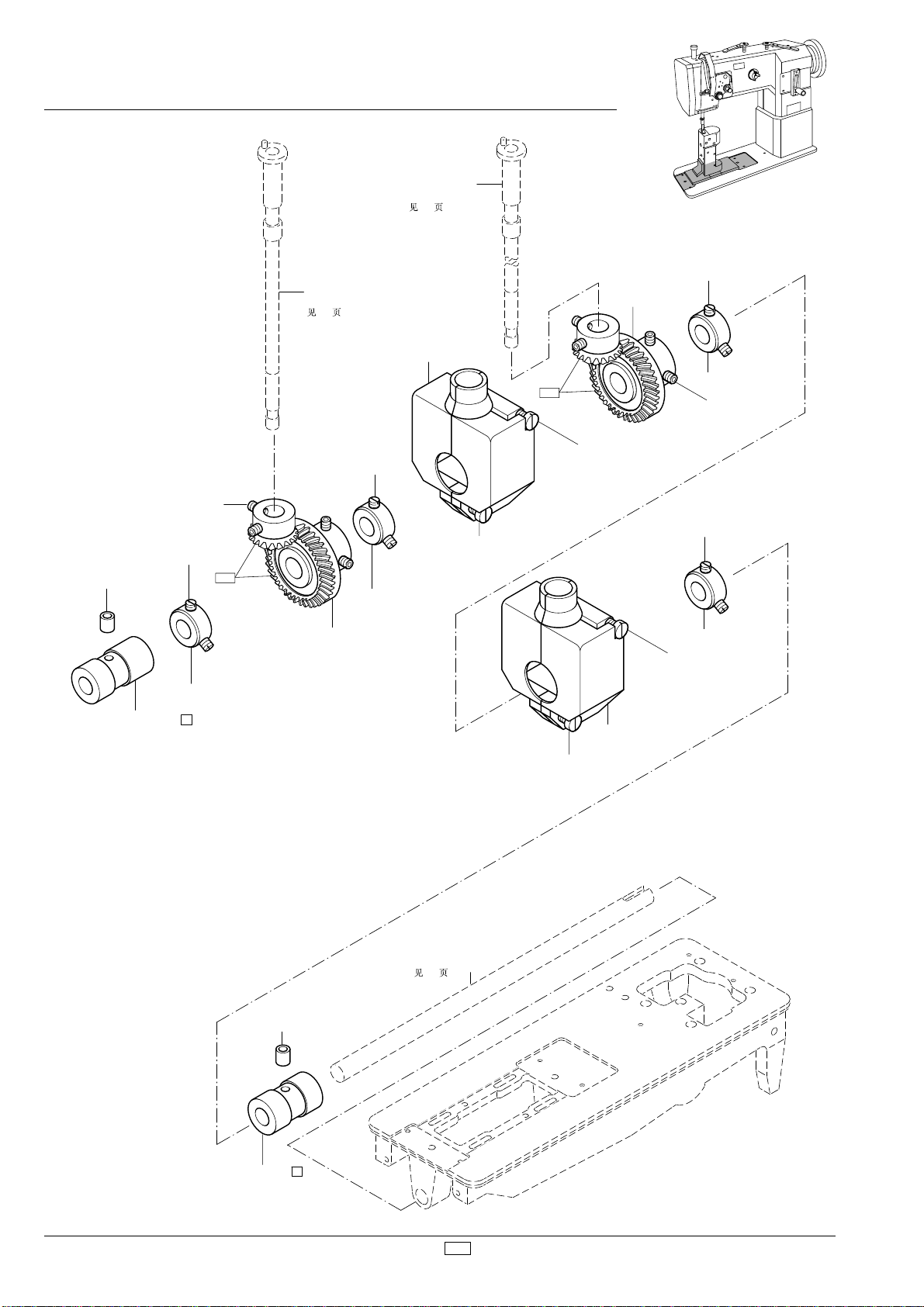 见 页

见 页

见 页