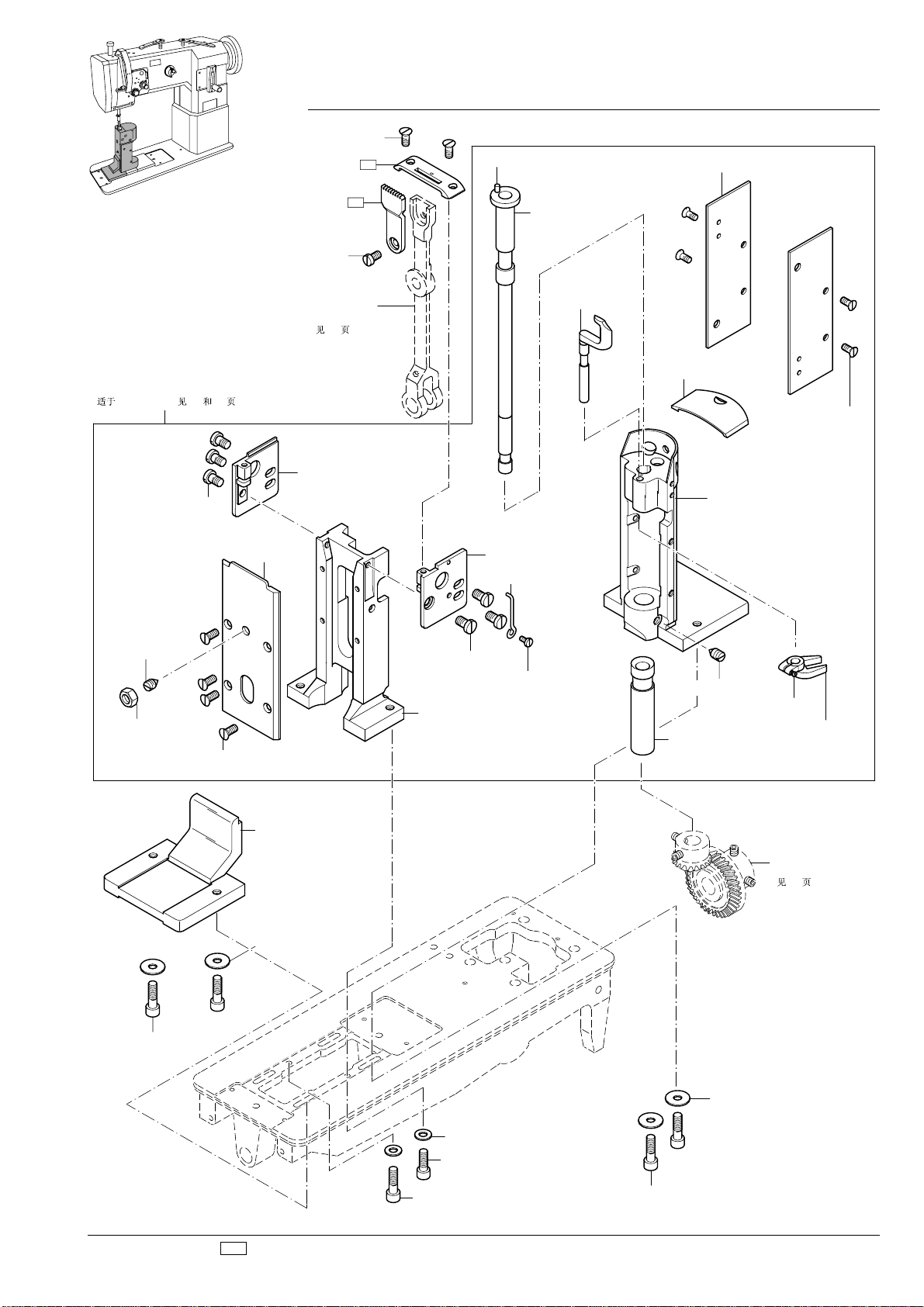 见 页

适于 见 和 页

见 页