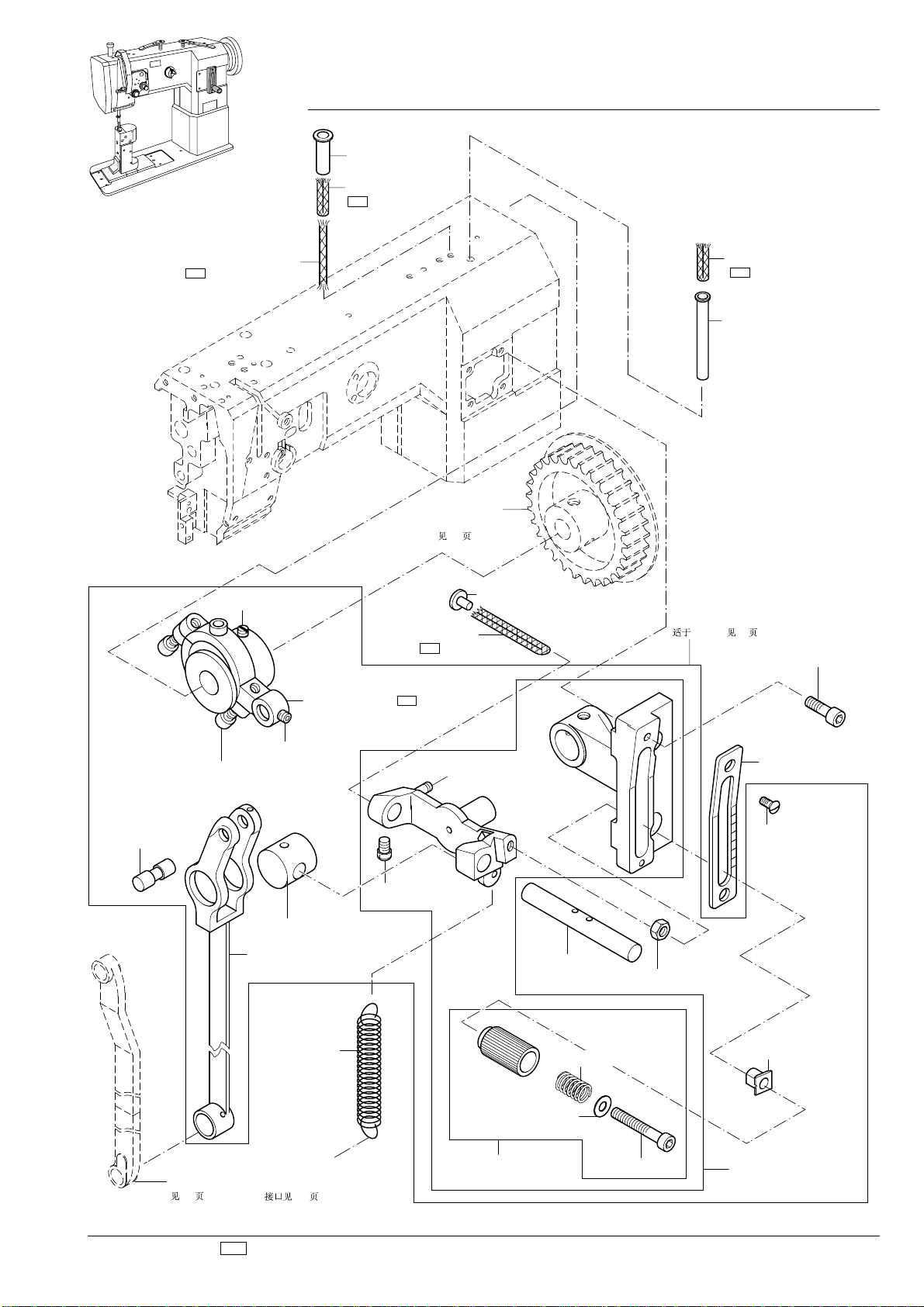 见 页

适于 见 页

见 页 接口见 页