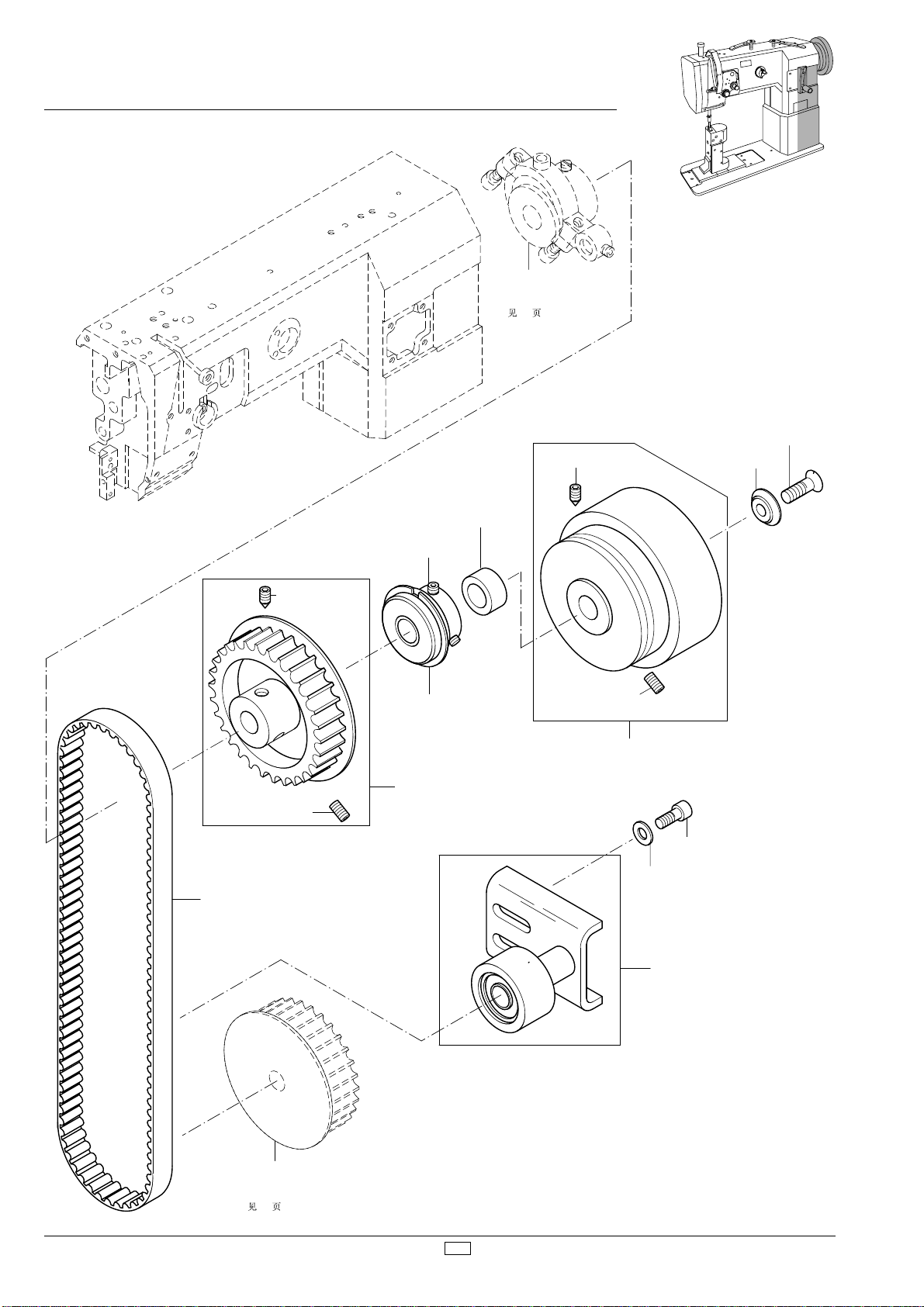 见 页

见 页