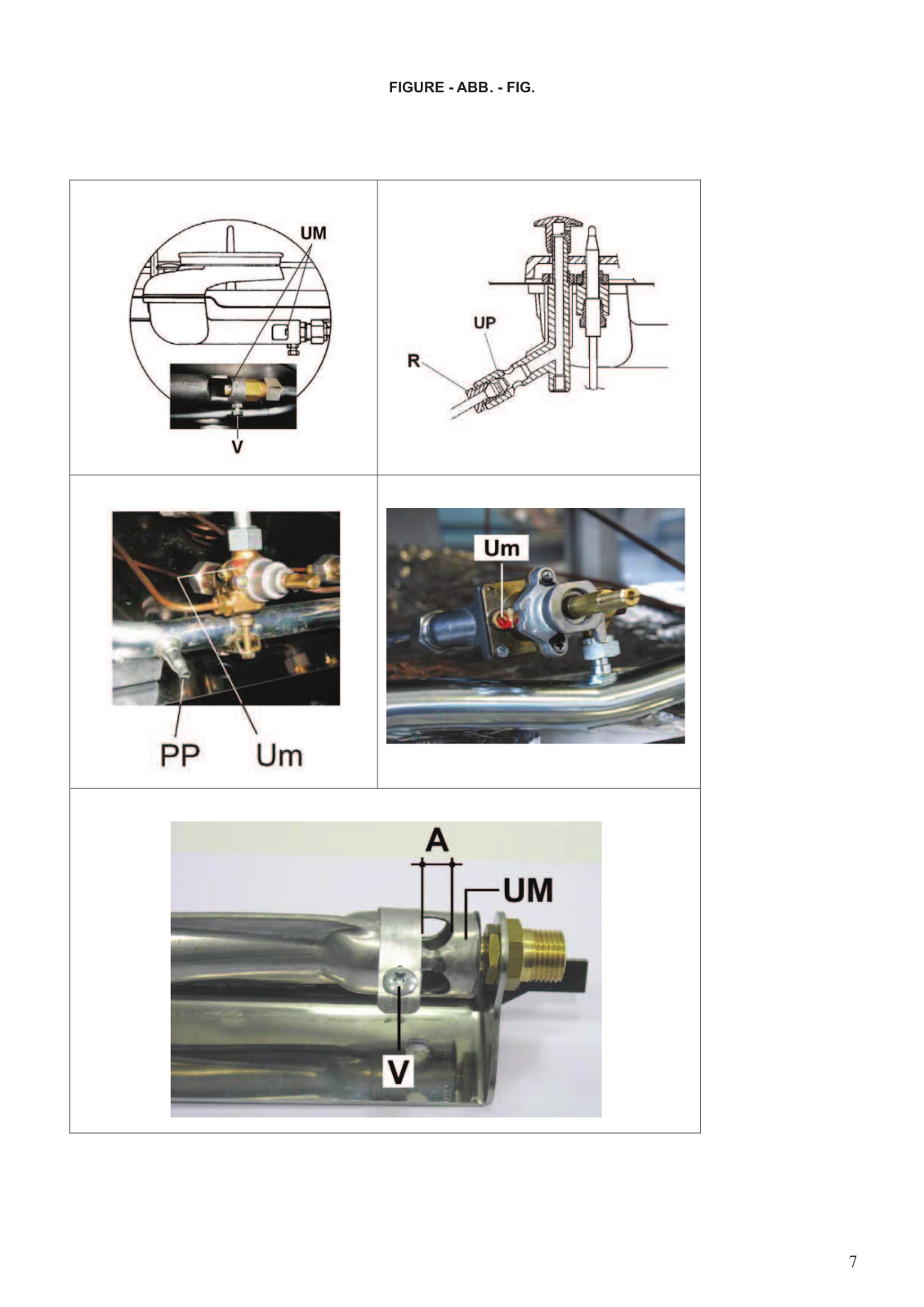 FIGURE - ABB. - FIG.

UM

V

UP

R

PP Um

Um

A

UM

V

7