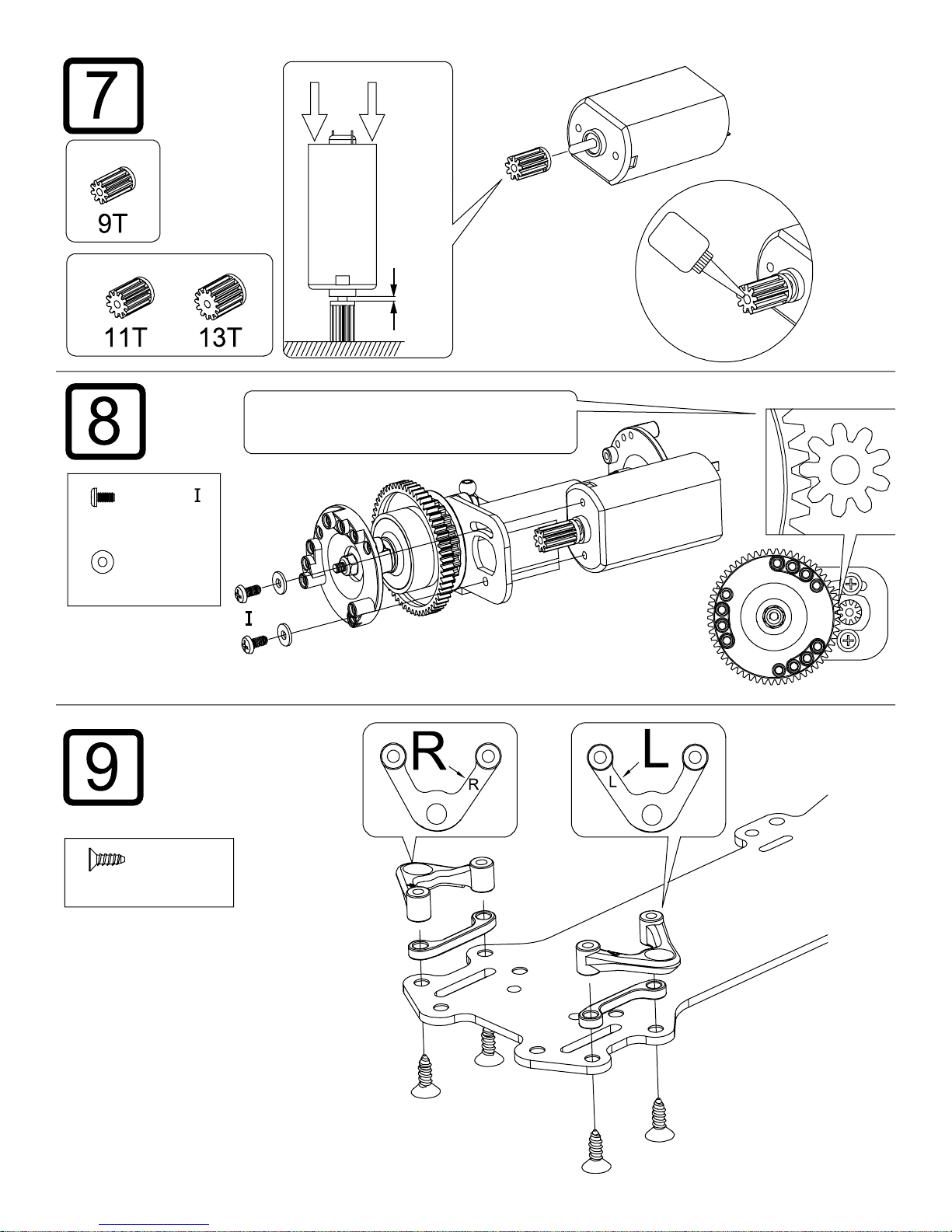 7

9T

11T 13T

8

I

I

9

R

R

L

L