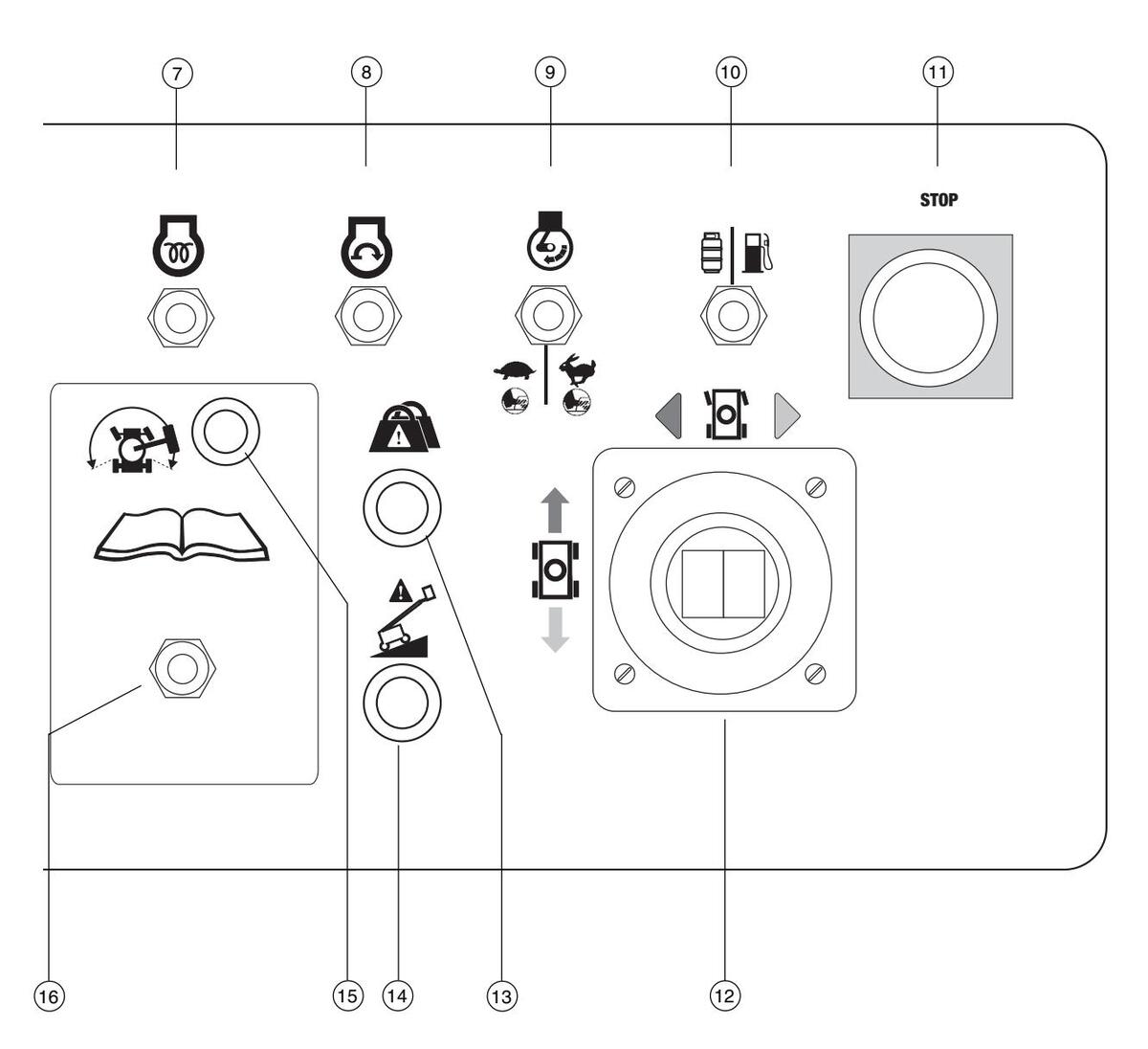 7
8
9
10
11
STOP
16
15
14
13
12