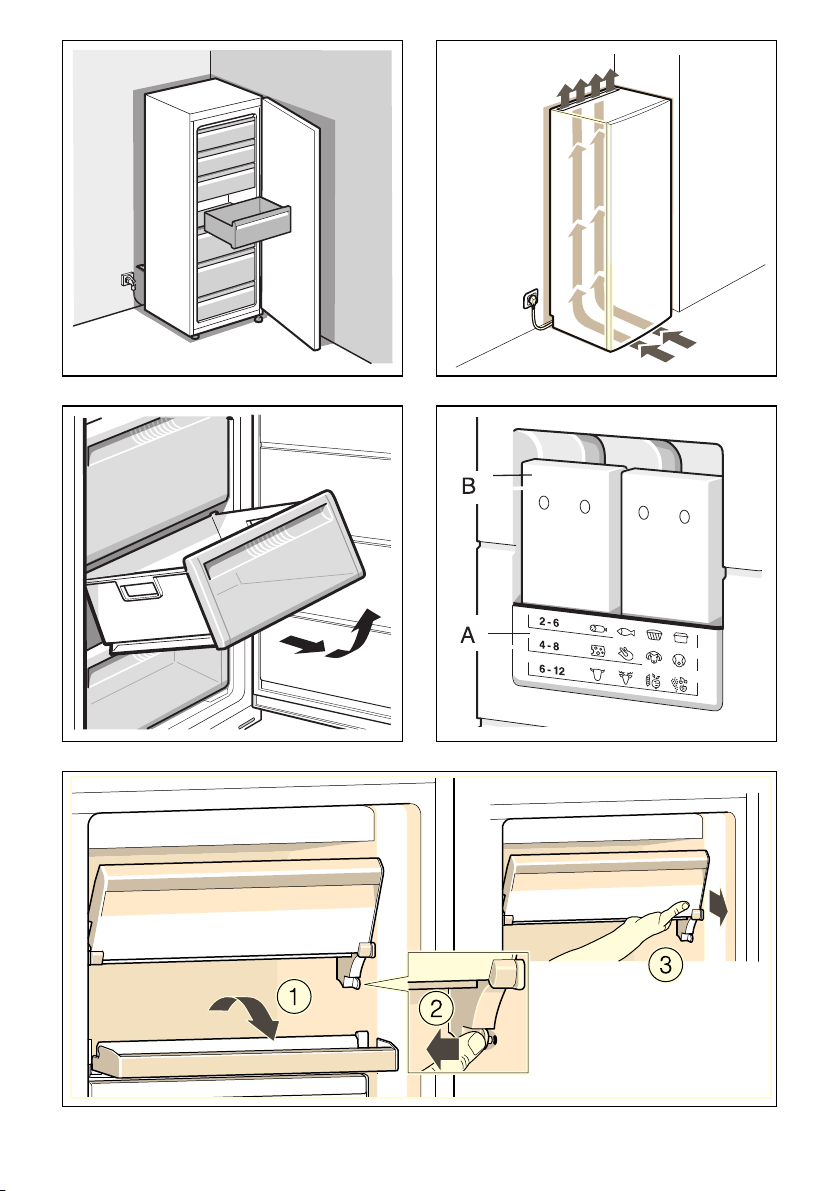 B
A
2 - 6
4 - 8
6 - 12
1
2
3