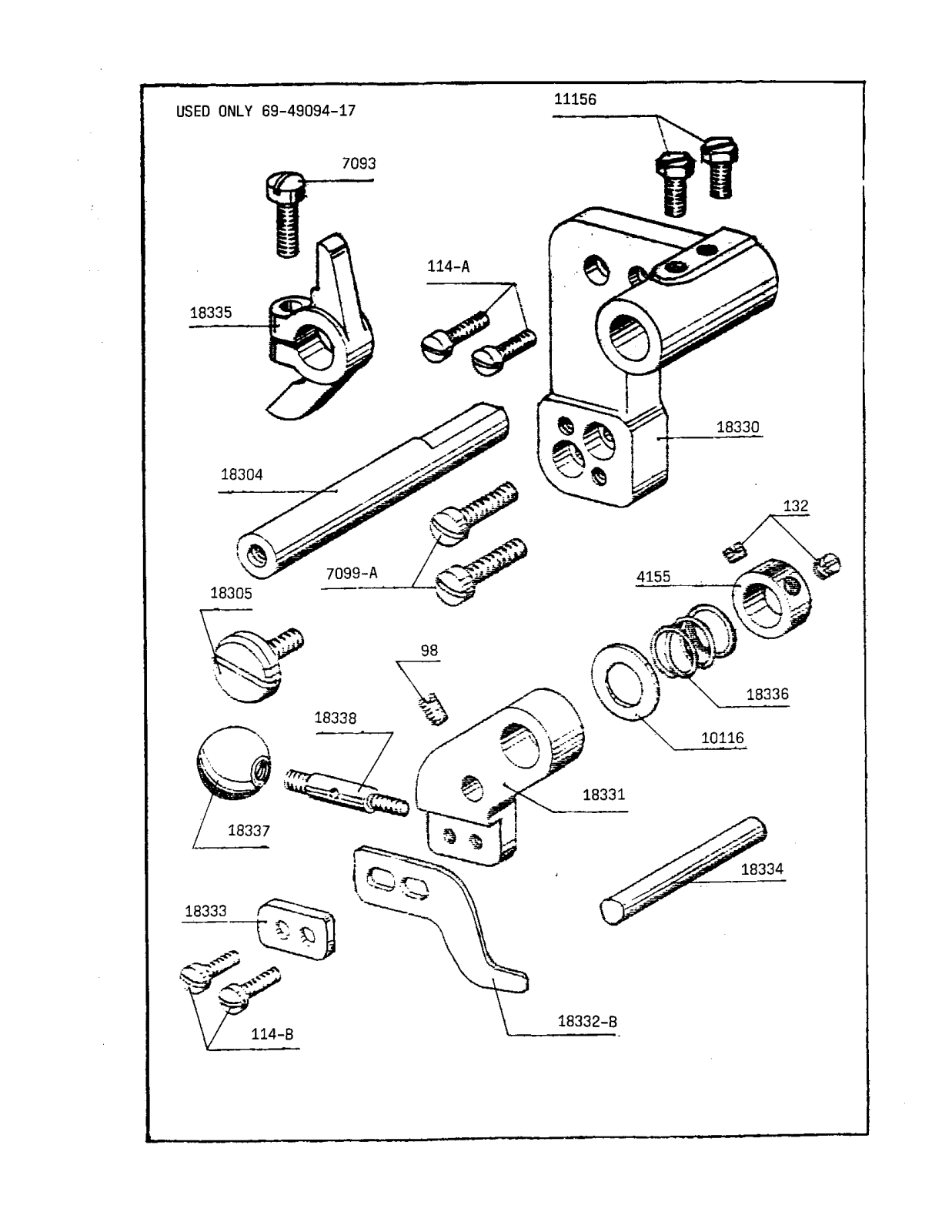 USED ONLY 69-49094-17

11156

7093

114-A

18335

18330

18304

132

7099-A

4155

18305

98

18336

18338

10116

18331

18337

18334

18333

18332-B

114-B