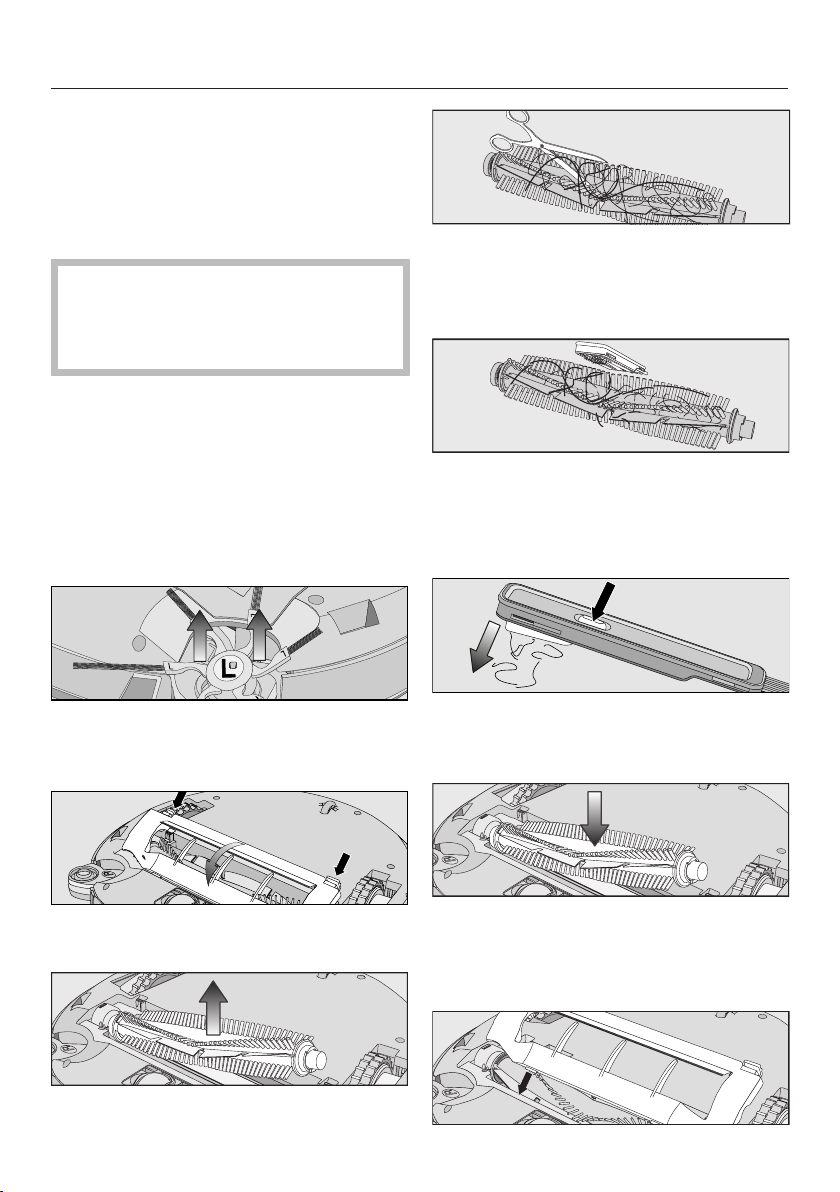 L